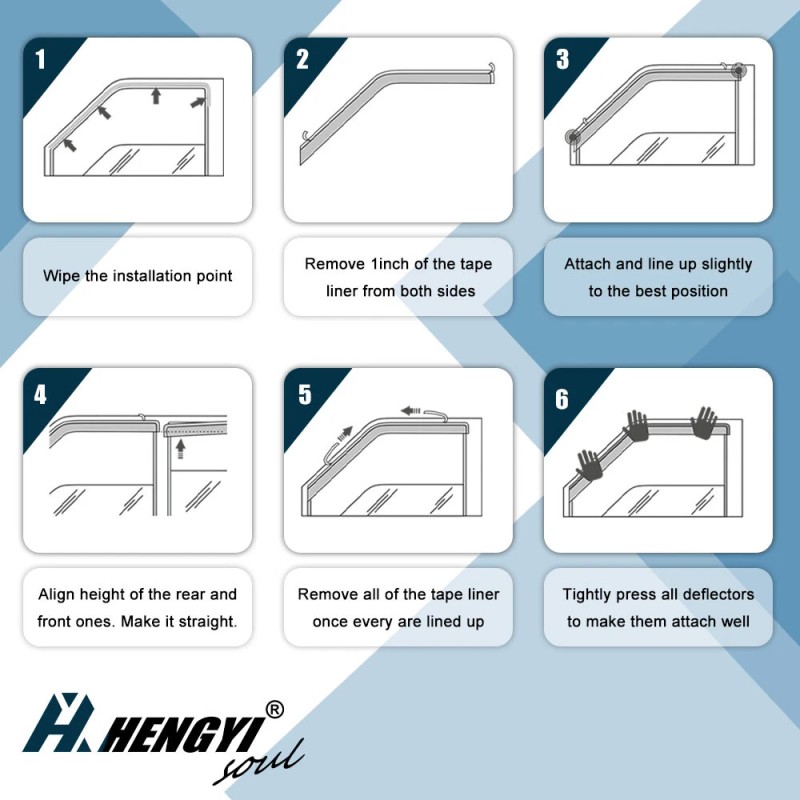 1

Wipe the installation point

2

Remove 1inch of the tape liner from both sides

3

Attach and line up slightly to the best position

4

Align height of the rear and front ones. Make it straight.

5

Remove all of the tape liner once every are lined up

6

Tightly press all deflectors to make them attach well

HENGYI®
soul