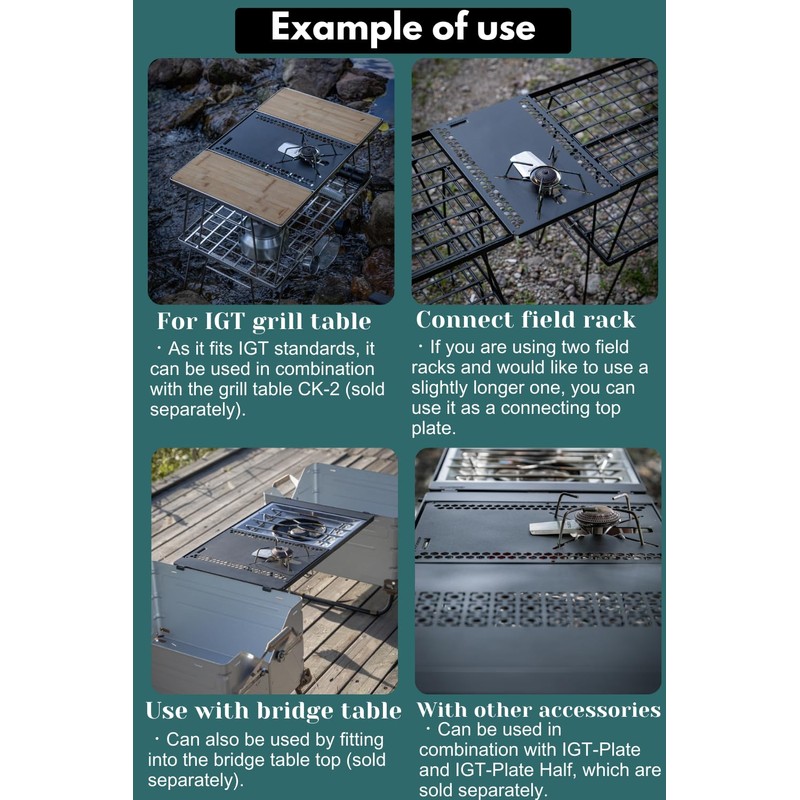 Example of use

For IGT grill table

・As it fits IGT standards, it can be used in combination with the grill table CK-2 (sold separately).

Connect field rack

・If you are using two field racks and would like to use a slightly longer one, you can use it as a connecting top plate.

Use with bridge table

・Can also be used by fitting into the bridge table top (sold separately).

With other accessories

・Can be used in combination with IGT-Plate and IGT-Plate Half, which are sold separately.