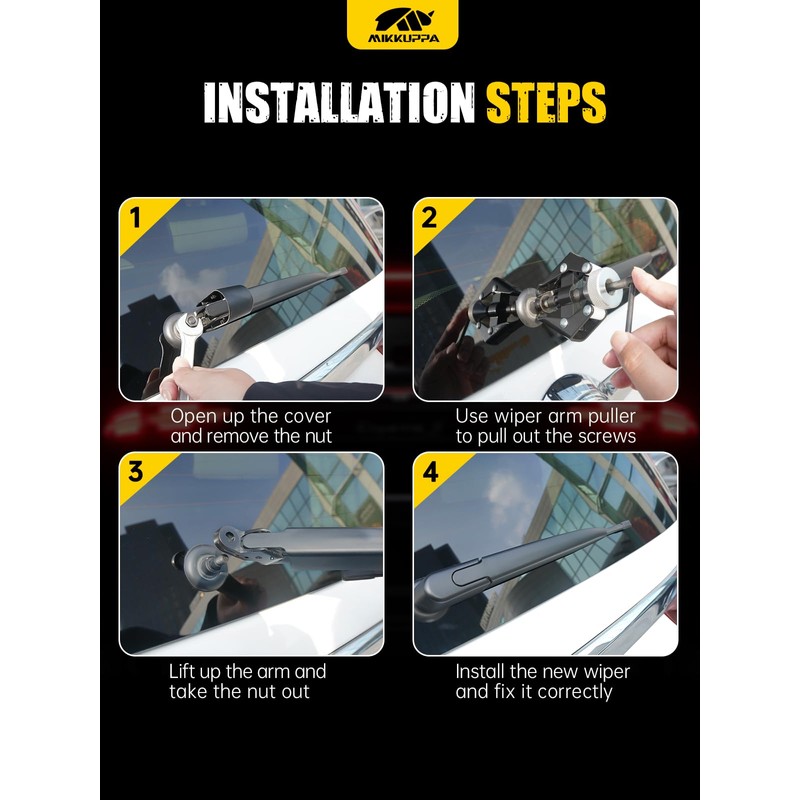 MIKKUPPA

INSTALLATION STEPS

1

Open up the cover and remove the nut

2

Use wiper arm puller to pull out the screws

3

Lift up the arm and take the nut out

4

Install the new wiper and fix it correctly