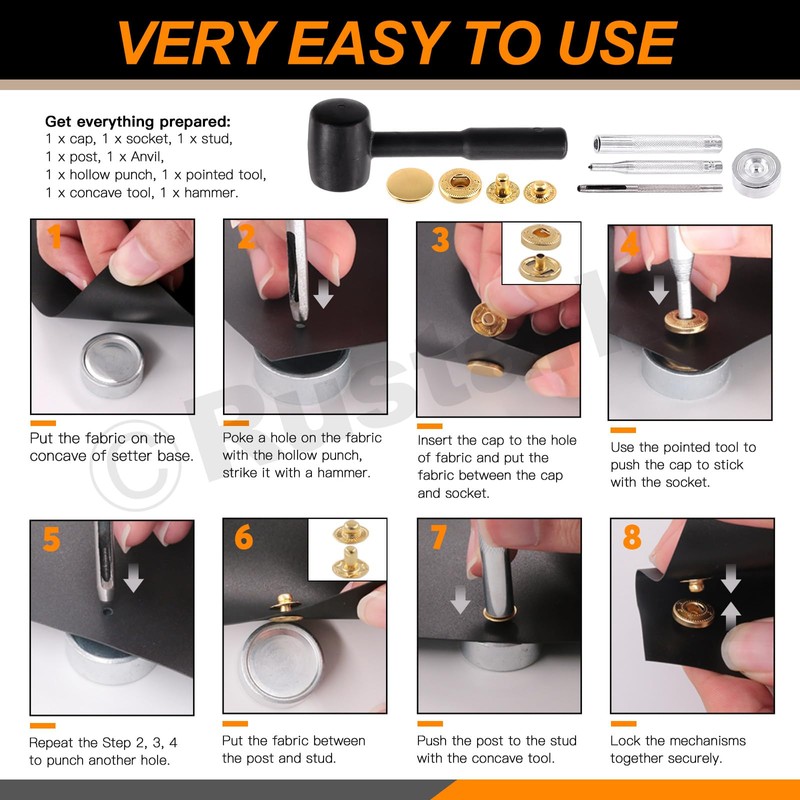 VERY EASY TO USE

Get everything prepared:
1 x cap, 1 x socket, 1 x stud,
1 x post, 1 x Anvil,
1 x hollow punch, 1 x pointed tool,
1 x concave tool, 1 x hammer.

1
Put the fabric on the concave of setter base.

2
Poke a hole on the fabric with the hollow punch, strike it with a hammer.

3
Insert the cap to the hole of fabric and put the fabric between the cap and socket.

4
Use the pointed tool to push the cap to stick with the socket.

5
Repeat the Step 2, 3, 4 to punch another hole.

6
Put the fabric between the post and stud.

7
Push the post to the stud with the concave tool.

8
Lock the mechanisms together securely.

© Rustark