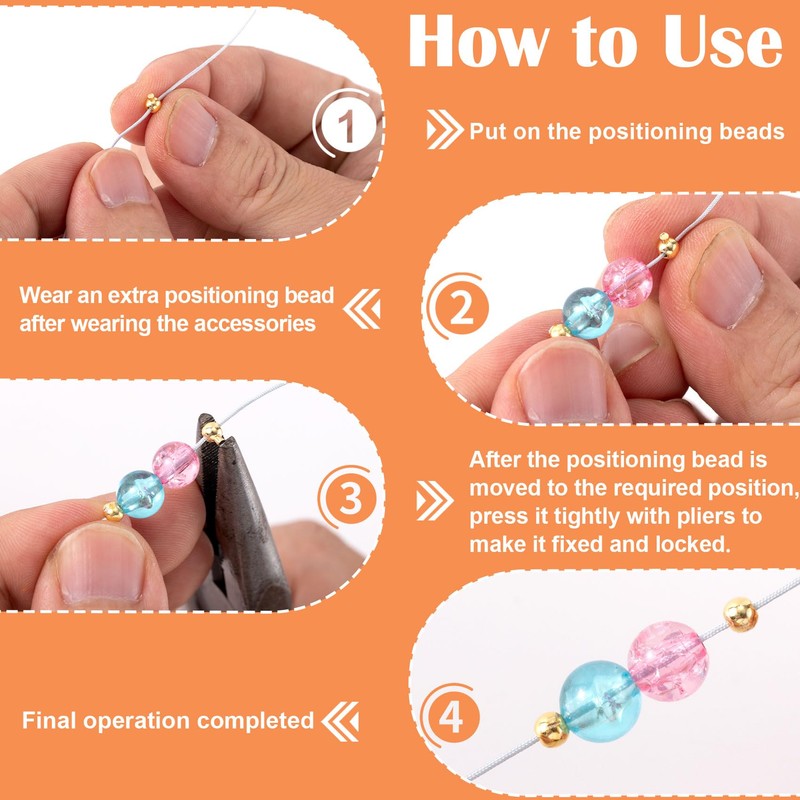 How to Use

1

Put on the positioning beads

Wear an extra positioning bead after wearing the accessories

2

3

After the positioning bead is moved to the required position, press it tightly with pliers to make it fixed and locked.

Final operation completed

4