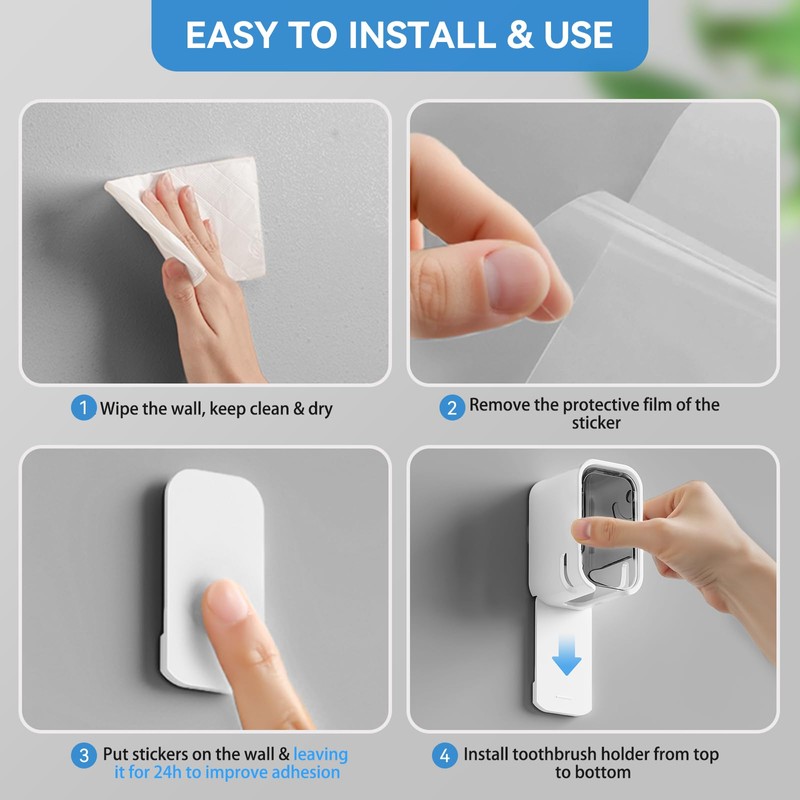 EASY TO INSTALL & USE

1 Wipe the wall, keep clean & dry

2 Remove the protective film of the sticker

3 Put stickers on the wall & leaving it for 24h to improve adhesion

4 Install toothbrush holder from top to bottom