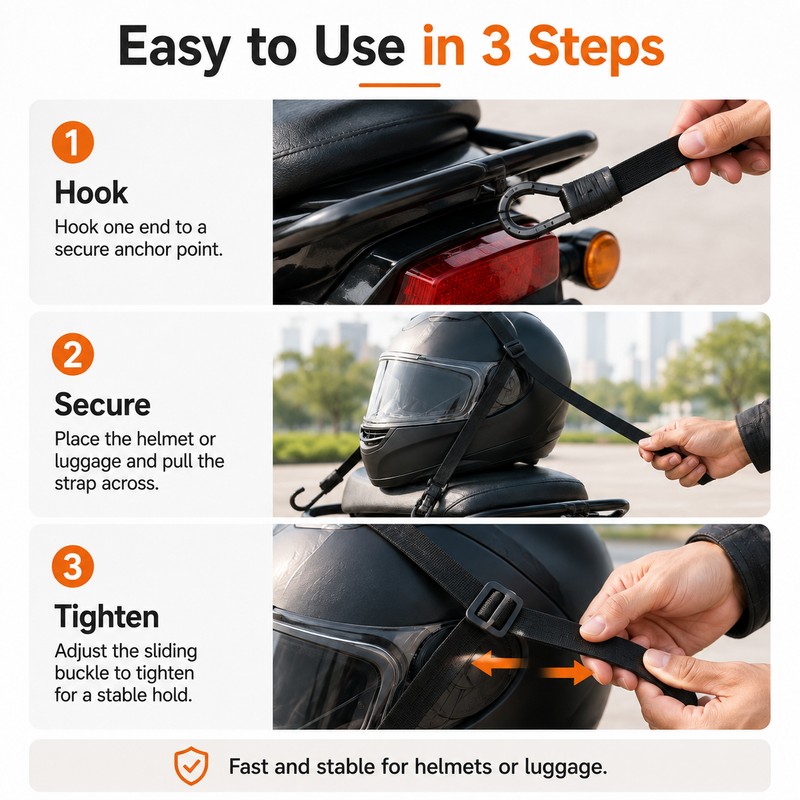 Easy to Use in 3 Steps

1

Hook

Hook one end to a secure anchor point.

2

Secure

Place the helmet or luggage and pull the strap across.

3

Tighten

Adjust the sliding buckle to tighten for a stable hold.

Fast and stable for helmets or luggage.