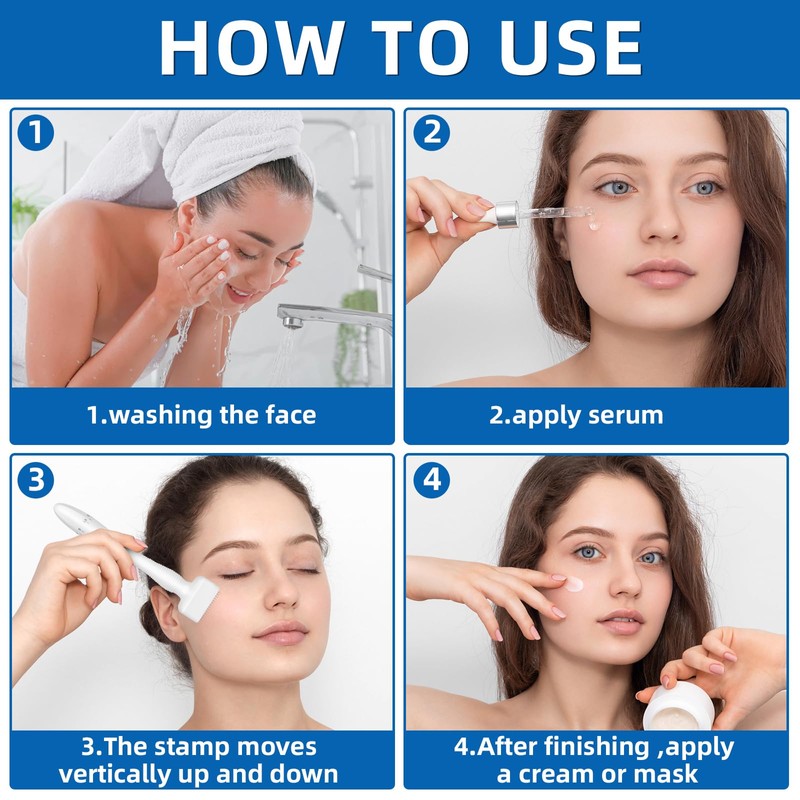 HOW TO USE

1

1.washing the face

2

2.apply serum

3

3.The stamp moves vertically up and down

4

4.After finishing ,apply a cream or mask