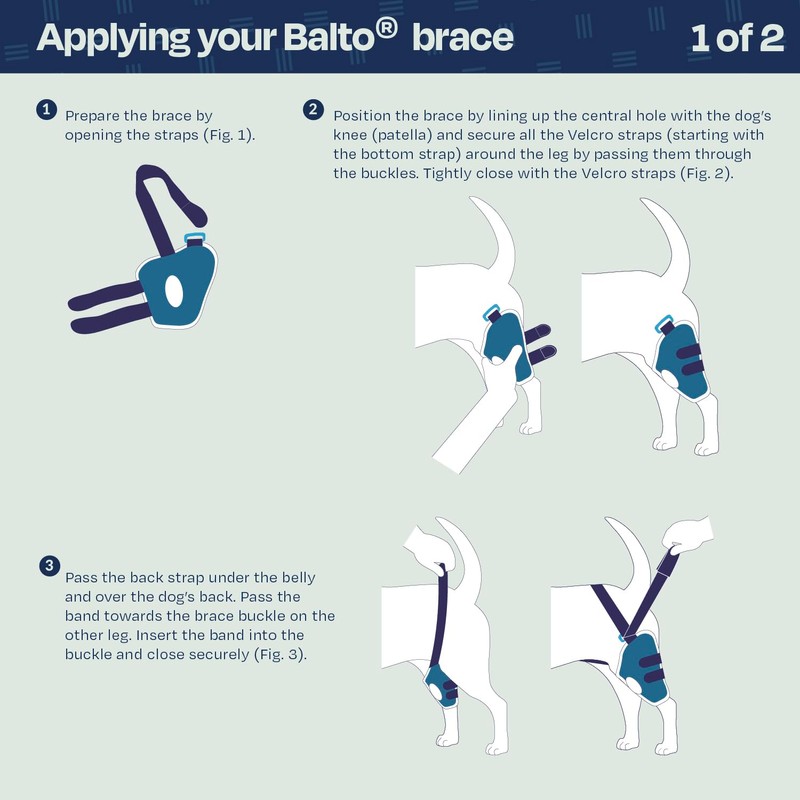 Applying your Balto® brace

1 of 2

1 Prepare the brace by opening the straps (Fig. 1).

2 Position the brace by lining up the central hole with the dog's knee (patella) and secure all the Velcro straps (starting with the bottom strap) around the leg by passing them through the buckles. Tightly close with the Velcro straps (Fig. 2).

3 Pass the back strap under the belly and over the dog's back. Pass the band towards the brace buckle on the other leg. Insert the band into the buckle and close securely (Fig. 3).