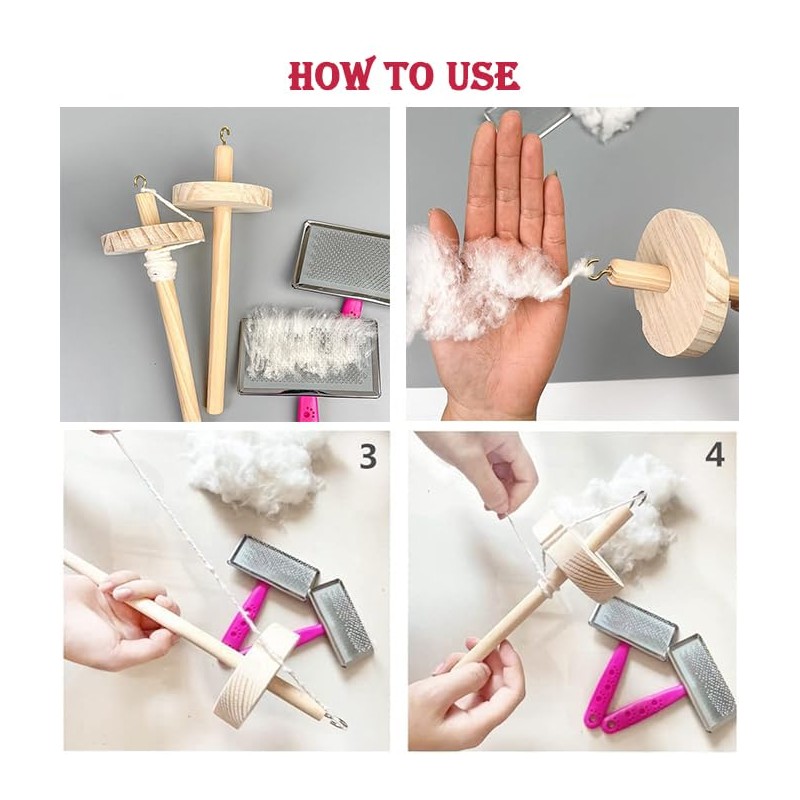 HOW TO USE

3

4