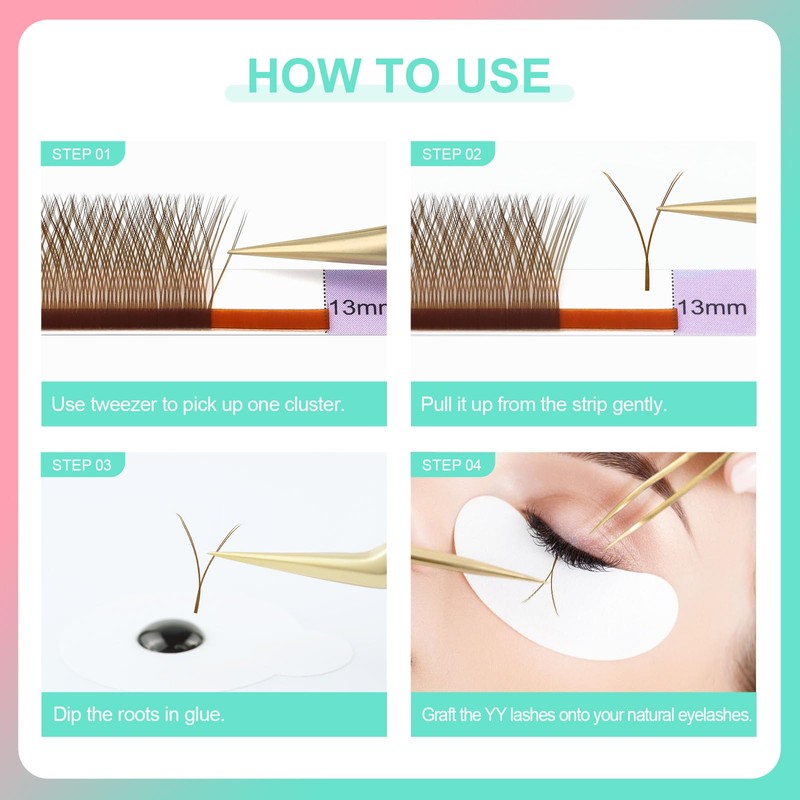 HOW TO USE

STEP 01

13mm

Use tweezer to pick up one cluster.

STEP 02

13mm

Pull it up from the strip gently.

STEP 03

Dip the roots in glue.

STEP 04

Graft the YY lashes onto your natural eyelashes.