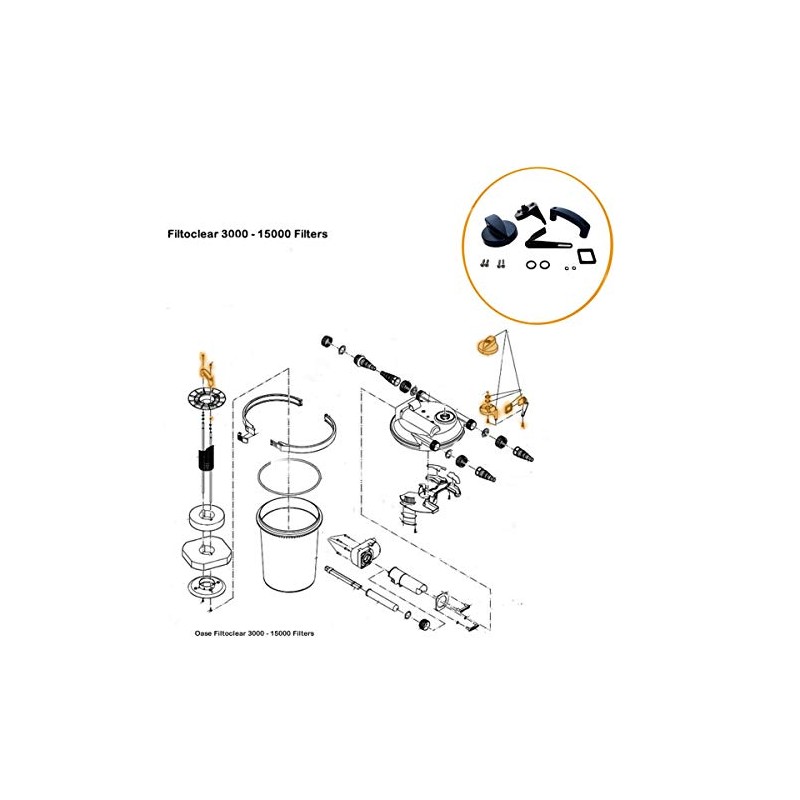 Filtoclear 3000 - 15000 Filters

Oase Filtoclear 3000 - 15000 Filters