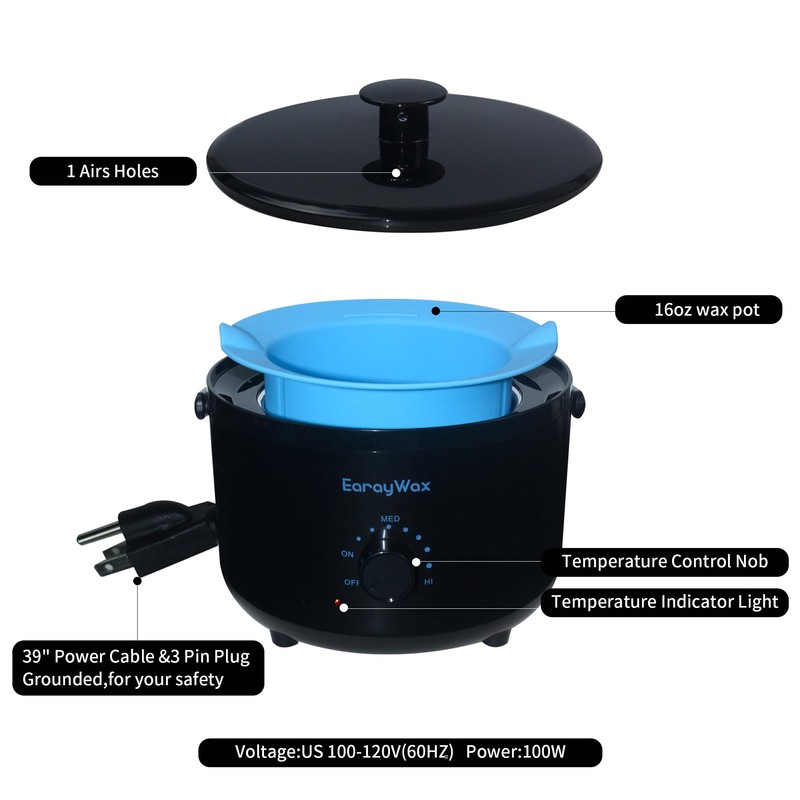 1 Airs Holes

16oz wax pot

EarayWax

MED

ON

OFF

HI

Temperature Control Nob

Temperature Indicator Light

39" Power Cable &3 Pin Plug Grounded,for your safety

Voltage:US 100-120V(60HZ) Power:100W