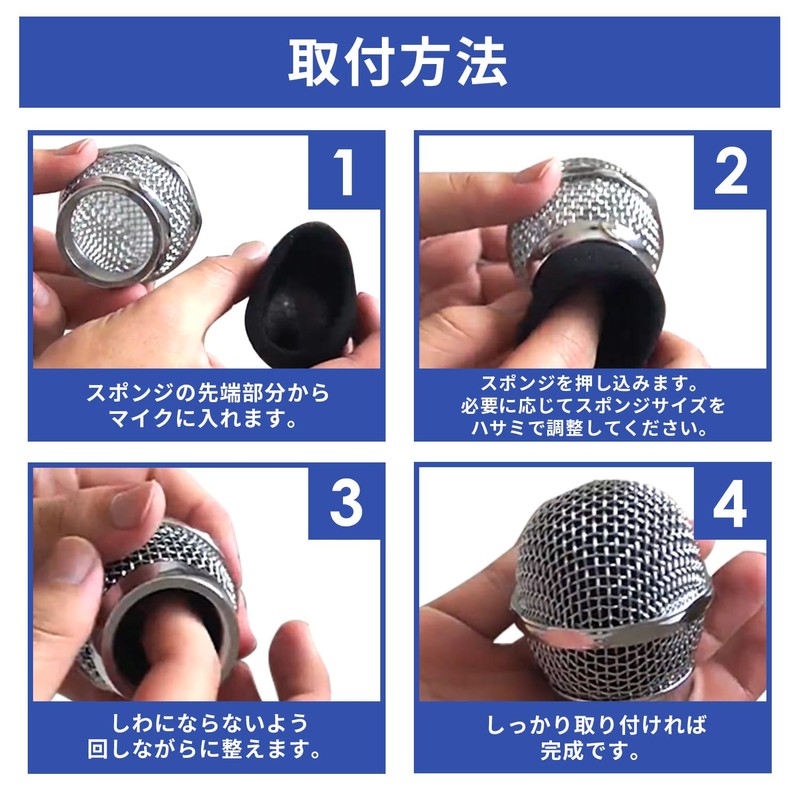 取付方法

1

スポンジの先端部分から
マイクに入れます。

2

スポンジを押し込みます。
必要に応じてスポンジサイズを
ハサミで調整してください。

3

しわにならないよう
回しながらに整えます。

4

しっかり取り付ければ
完成です。