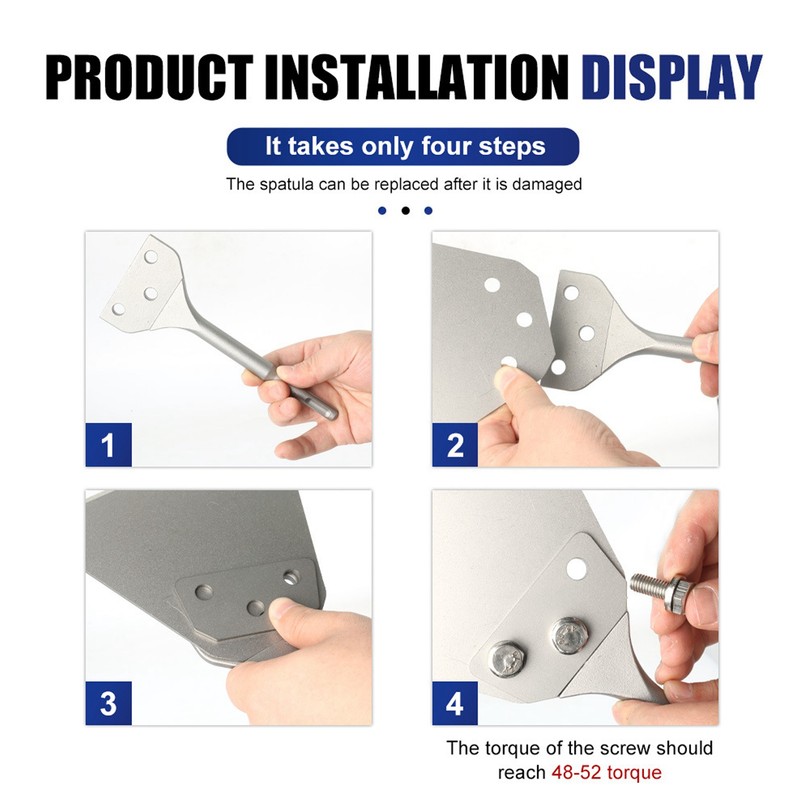 PRODUCT INSTALLATION DISPLAY

It takes only four steps

The spatula can be replaced after it is damaged

1

2

3

4

The torque of the screw should reach 48-52 torque