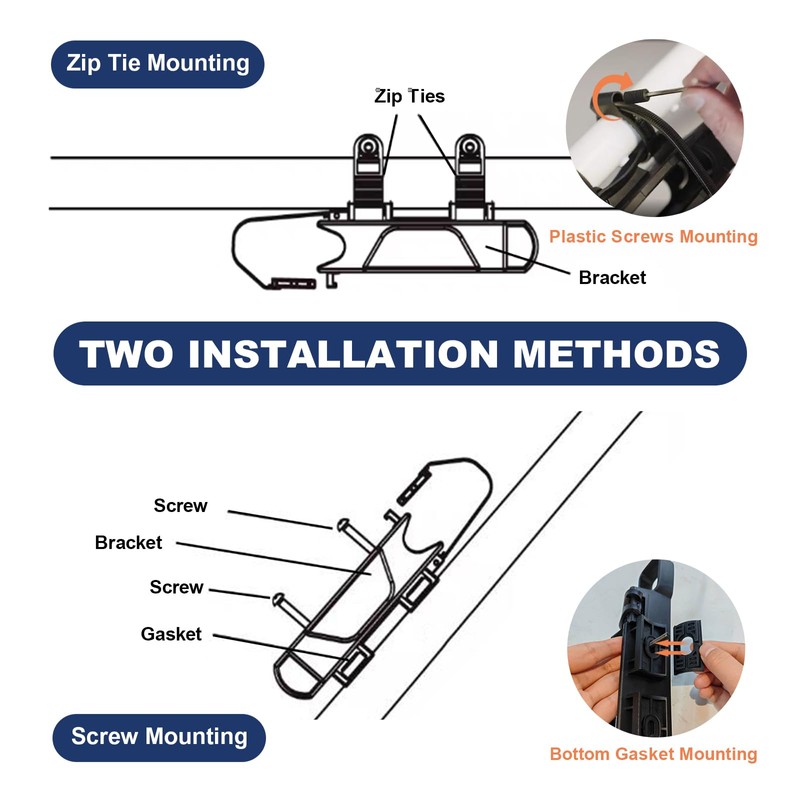 Zip Tie Mounting

Zip Ties

Plastic Screws Mounting

Bracket

TWO INSTALLATION METHODS

Screw

Bracket

Screw

Gasket

Screw Mounting

Bottom Gasket Mounting