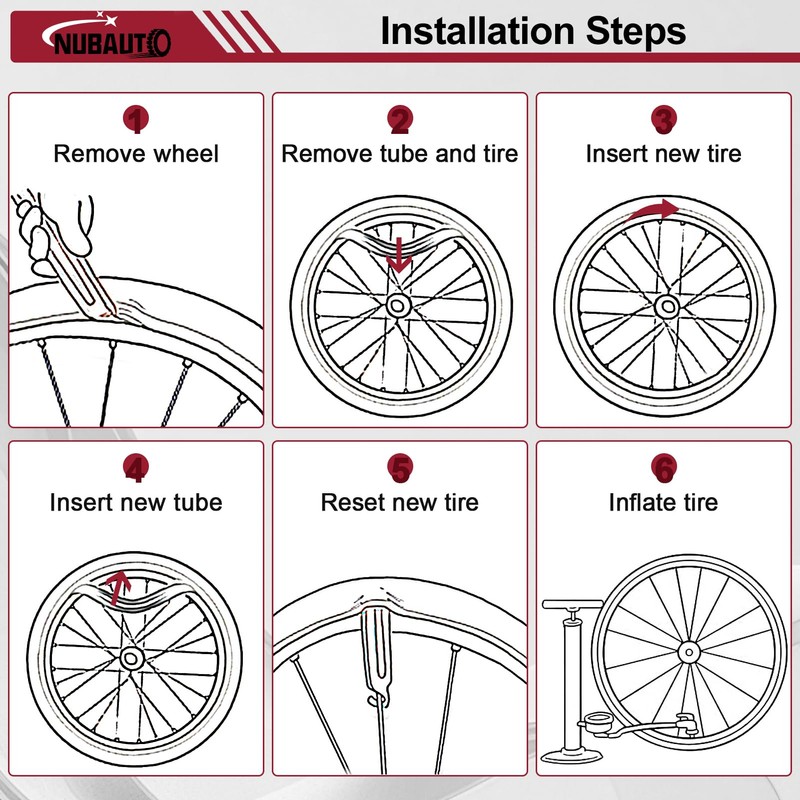 NUBAUTO

Installation Steps

1
Remove wheel

2
Remove tube and tire

3
Insert new tire

4
Insert new tube

5
Reset new tire

6
Inflate tire