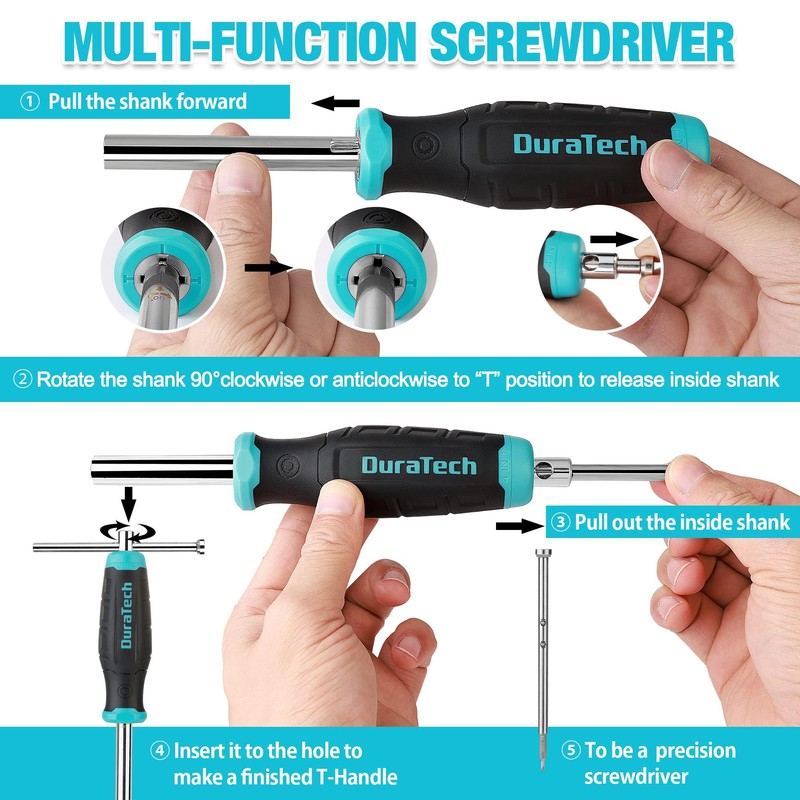 MULTI-FUNCTION SCREWDRIVER

① Pull the shank forward

DuraTech

② Rotate the shank 90°clockwise or anticlockwise to "T" position to release inside shank

DuraTech

③ Pull out the inside shank

DuraTech

④ Insert it to the hole to make a finished T-Handle

⑤ To be a precision screwdriver