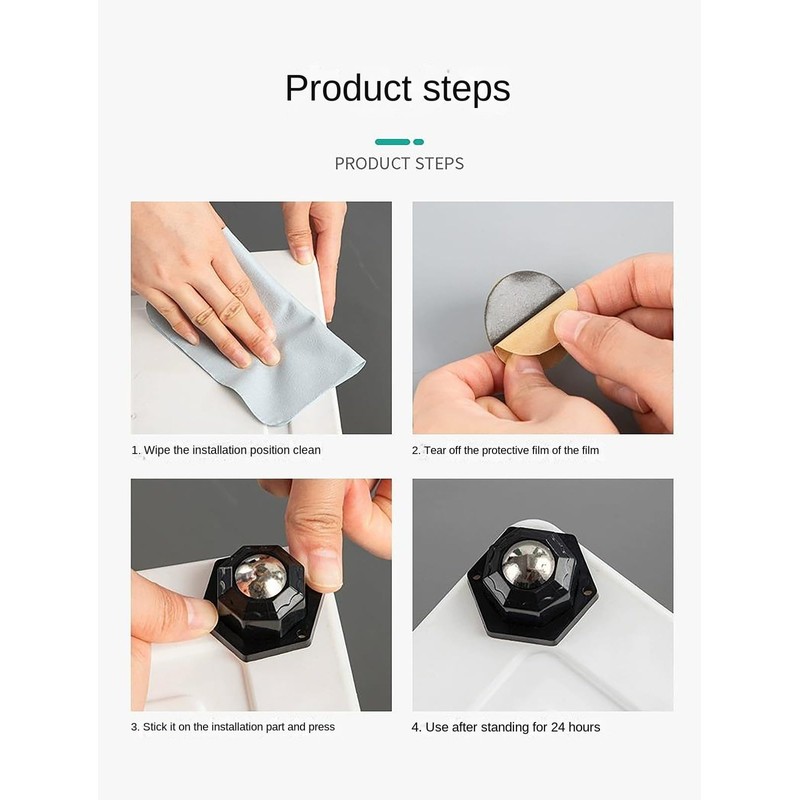 Product steps

PRODUCT STEPS

1. Wipe the installation position clean

2. Tear off the protective film of the film

3. Stick it on the installation part and press

4. Use after standing for 24 hours