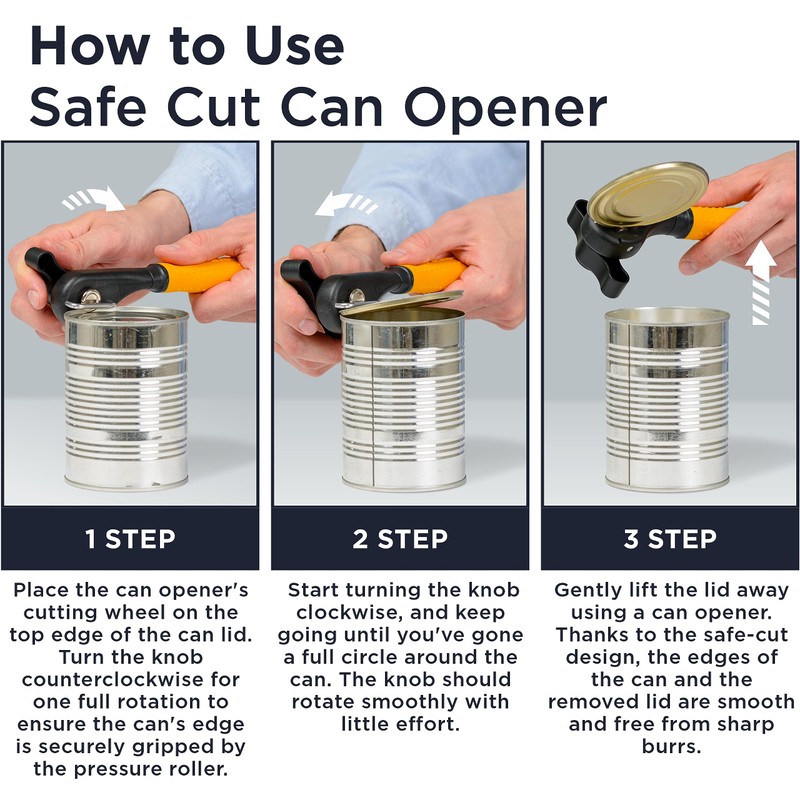 How to Use
Safe Cut Can Opener

1 STEP

Place the can opener's cutting wheel on the top edge of the can lid. Turn the knob counterclockwise for one full rotation to ensure the can's edge is securely gripped by the pressure roller.

2 STEP

Start turning the knob clockwise, and keep going until you've gone a full circle around the can. The knob should rotate smoothly with little effort.

3 STEP

Gently lift the lid away using a can opener. Thanks to the safe-cut design, the edges of the can and the removed lid are smooth and free from sharp burrs.