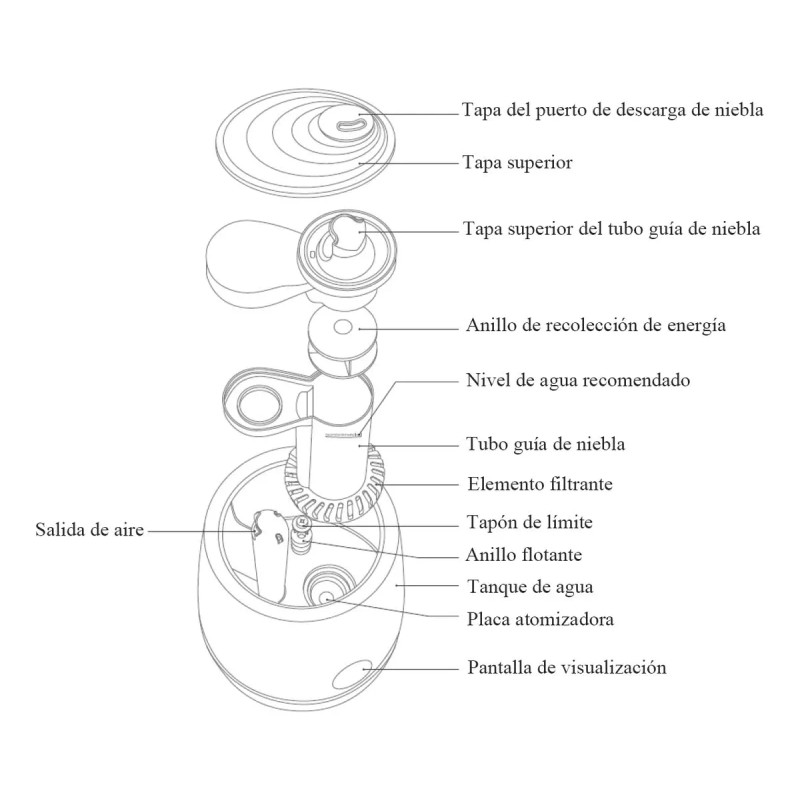 Tapa del puerto de descarga de niebla
Tapa superior
Tapa superior del tubo guía de niebla
Anillo de recolección de energía
Nivel de agua recomendado
Tubo guía de niebla
Elemento filtrante
Salida de aire
Tapón de límite
Anillo flotante
Tanque de agua
Placa atomizadora
Pantalla de visualización