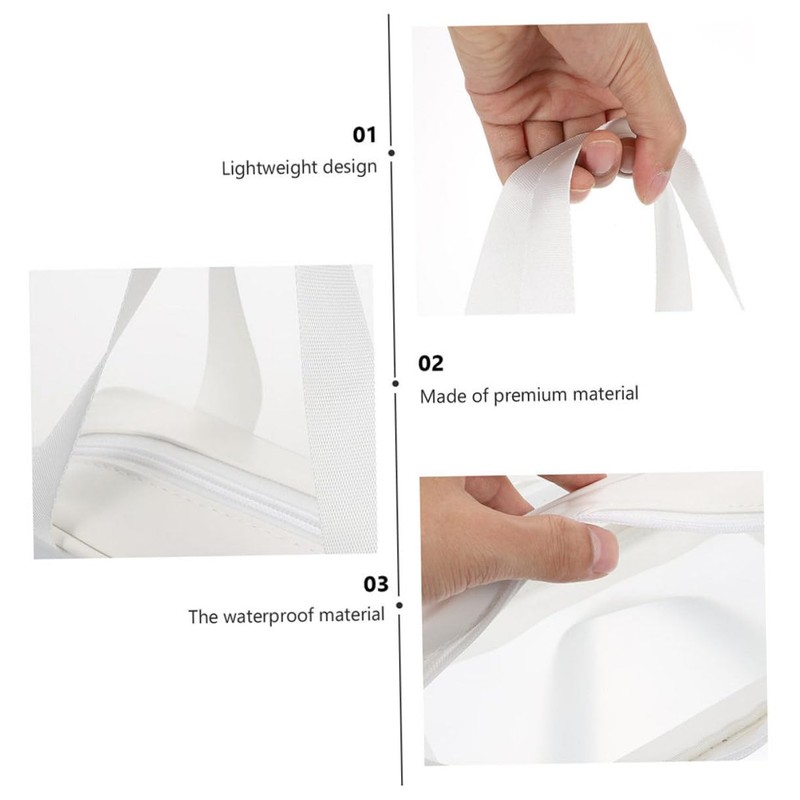 01
Lightweight design

02
Made of premium material

03
The waterproof material