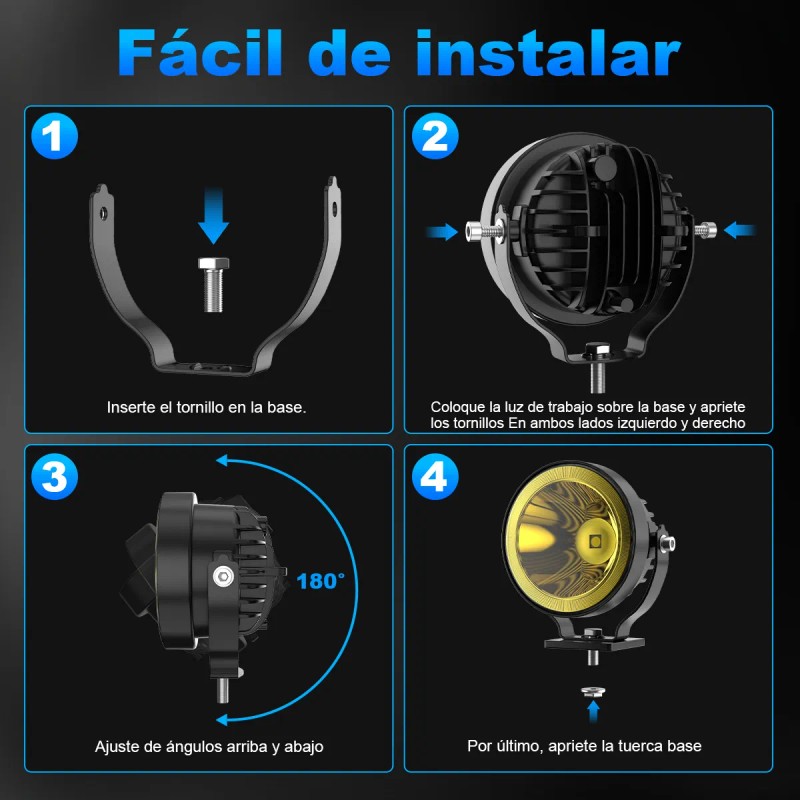 Fácil de instalar

1

Inserte el tornillo en la base.

2

Coloque la luz de trabajo sobre la base y apriete los tornillos En ambos lados izquierdo y derecho

3

180°

Ajuste de ángulos arriba y abajo

4

Por último, apriete la tuerca base