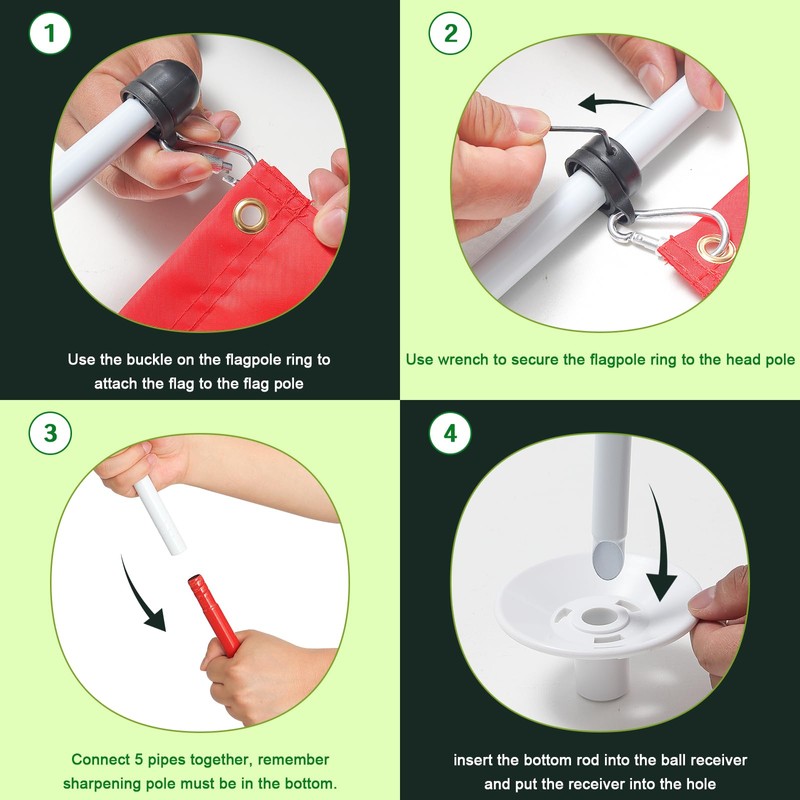 1

Use the buckle on the flagpole ring to attach the flag to the flag pole

2

Use wrench to secure the flagpole ring to the head pole

3

Connect 5 pipes together, remember sharpening pole must be in the bottom.

4

insert the bottom rod into the ball receiver and put the receiver into the hole