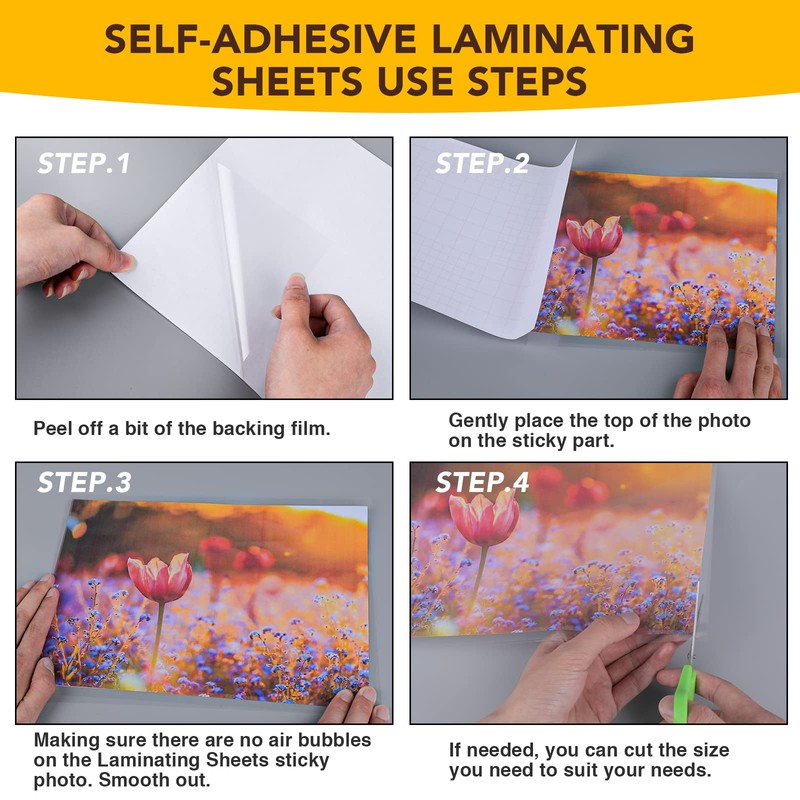 SELF-ADHESIVE LAMINATING SHEETS USE STEPS

STEP.1

Peel off a bit of the backing film.

STEP.2

Gently place the top of the photo on the sticky part.

STEP.3

Making sure there are no air bubbles on the Laminating Sheets sticky photo. Smooth out.

STEP.4

If needed, you can cut the size you need to suit your needs.