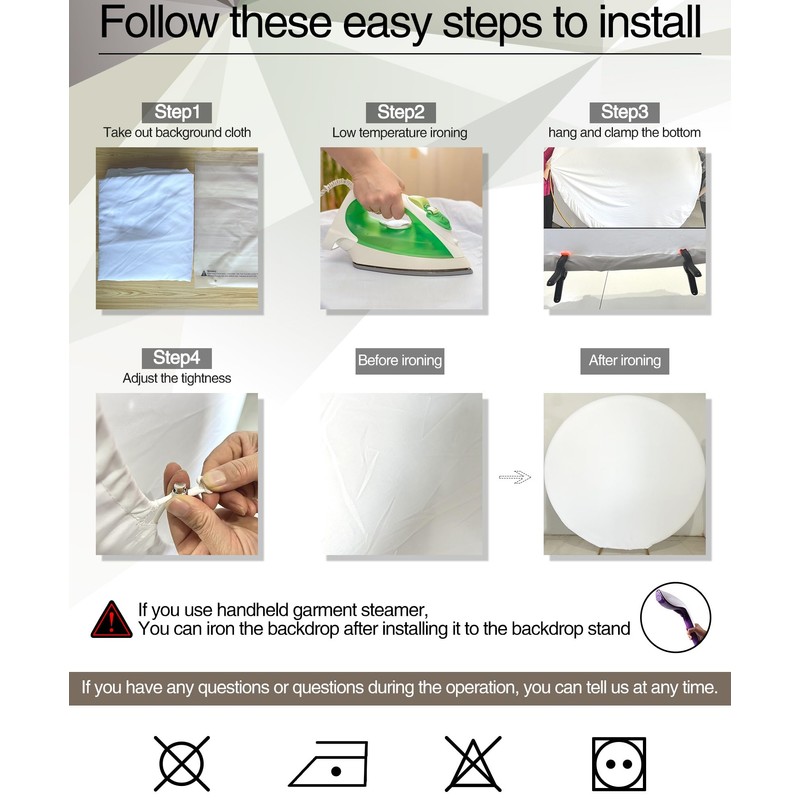 Follow these easy steps to install

Step1
Take out background cloth

Step2
Low temperature ironing

Step3
hang and clamp the bottom

Step4
Adjust the tightness

Before ironing

After ironing

If you use handheld garment steamer,
You can iron the backdrop after installing it to the backdrop stand

If you have any questions or questions during the operation, you can tell us at any time.