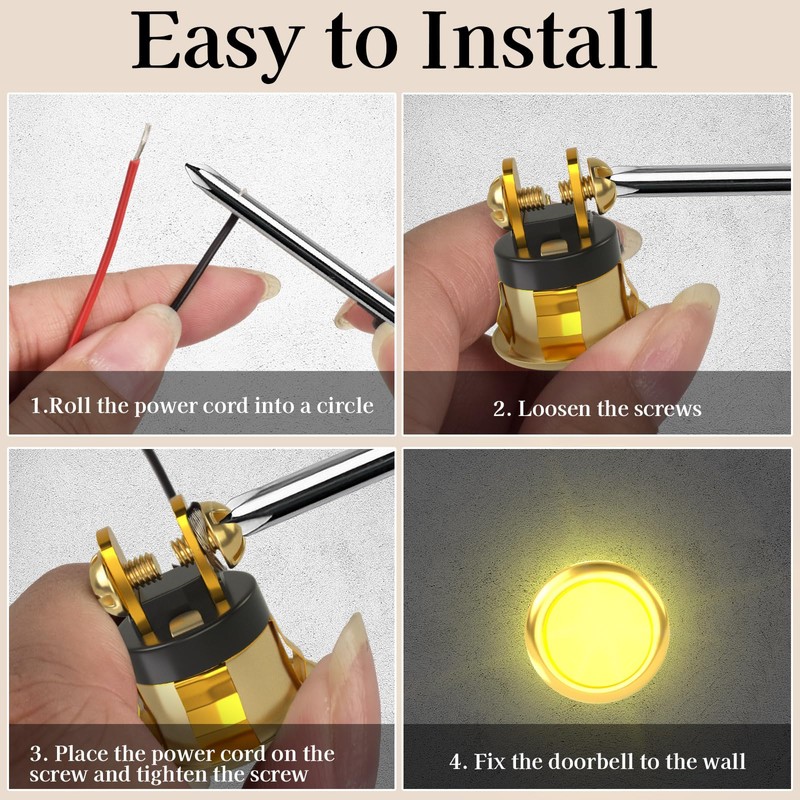 Easy to Install

1.Roll the power cord into a circle

2. Loosen the screws

3. Place the power cord on the screw and tighten the screw

4. Fix the doorbell to the wall