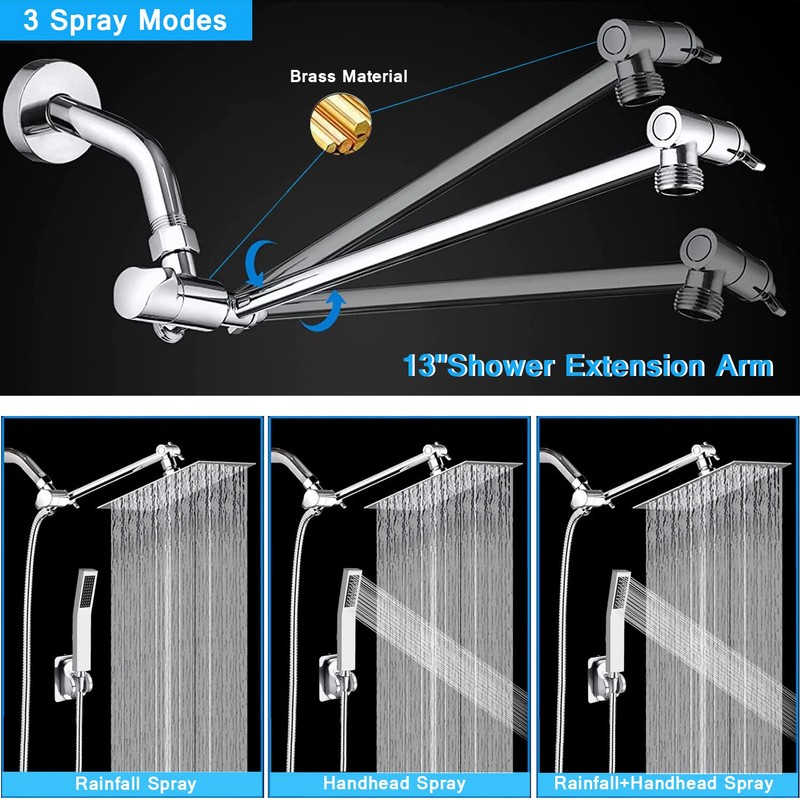 3 Spray Modes

Brass Material

13"Shower Extension Arm

Rainfall Spray

Handhead Spray

Rainfall+Handhead Spray