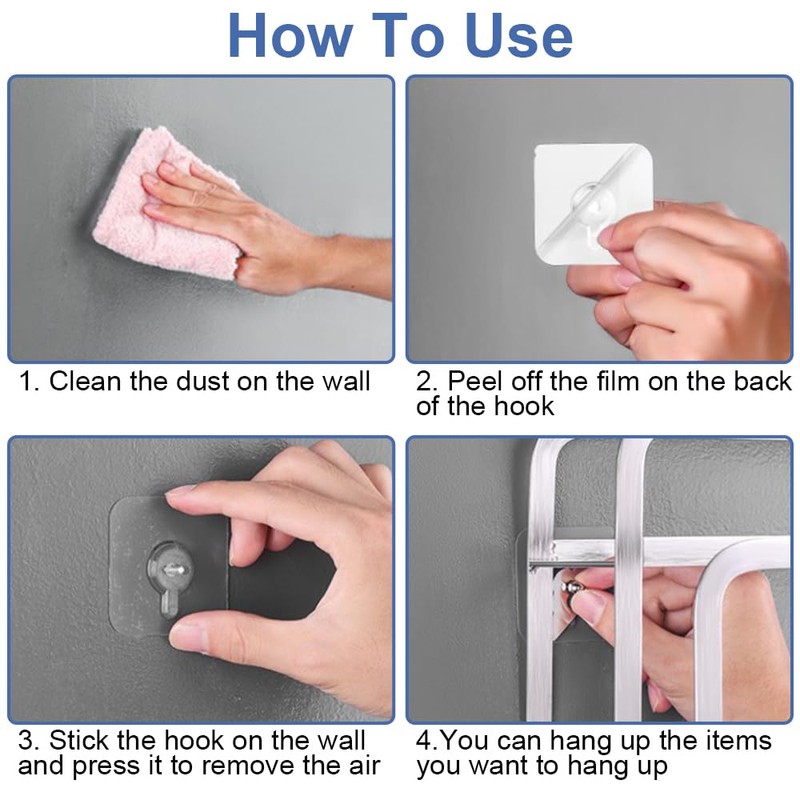 How To Use

1. Clean the dust on the wall

2. Peel off the film on the back of the hook

3. Stick the hook on the wall and press it to remove the air

4.You can hang up the items you want to hang up