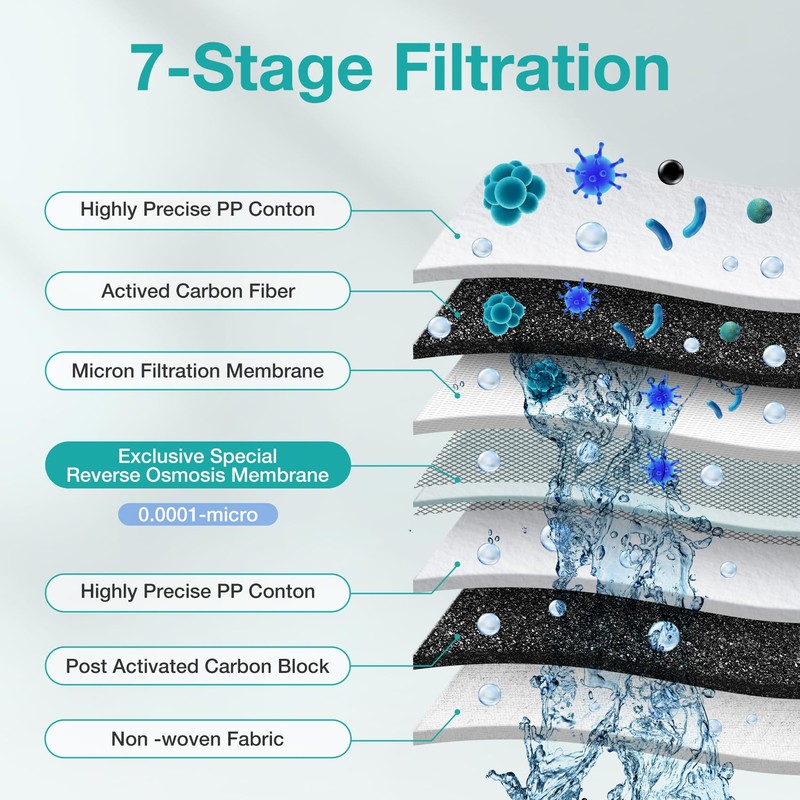 7-Stage Filtration

Highly Precise PP Conton

Actived Carbon Fiber

Micron Filtration Membrane

Exclusive Special Reverse Osmosis Membrane

0.0001-micro

Highly Precise PP Conton

Post Activated Carbon Block

Non -woven Fabric