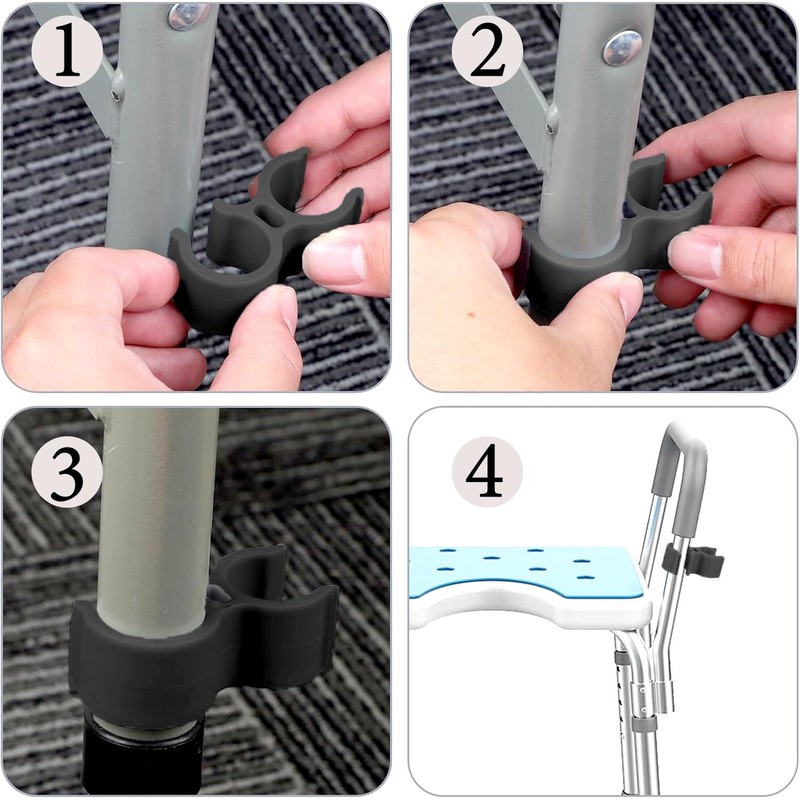 1

2

3

4