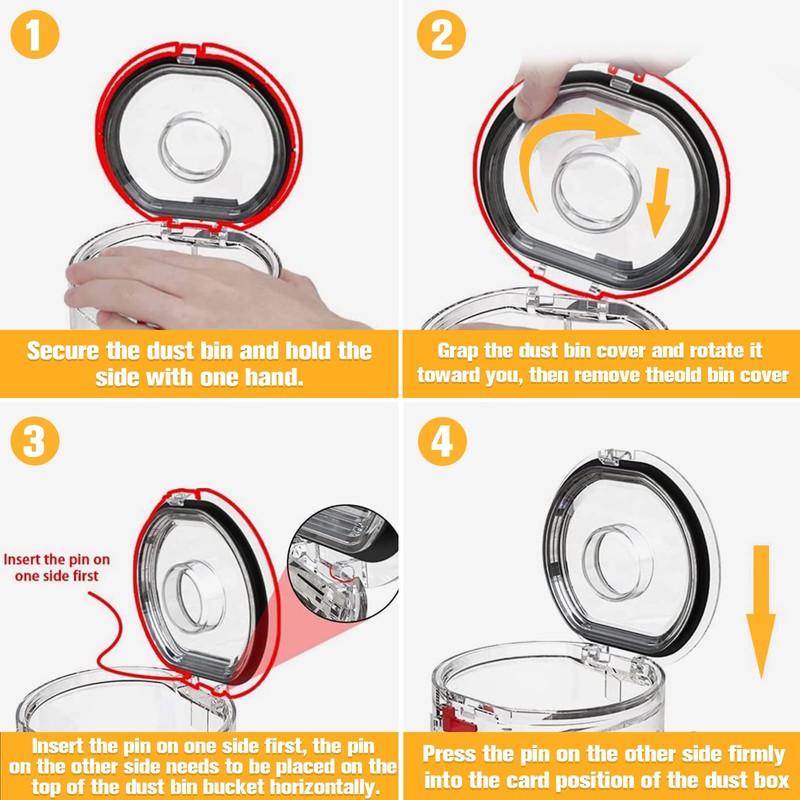 1

Secure the dust bin and hold the side with one hand.

2

Grap the dust bin cover and rotate it toward you, then remove theold bin cover

3

Insert the pin on one side first

Insert the pin on one side first, the pin on the other side needs to be placed on the top of the dust bin bucket horizontally.

4

Press the pin on the other side firmly into the card position of the dust box