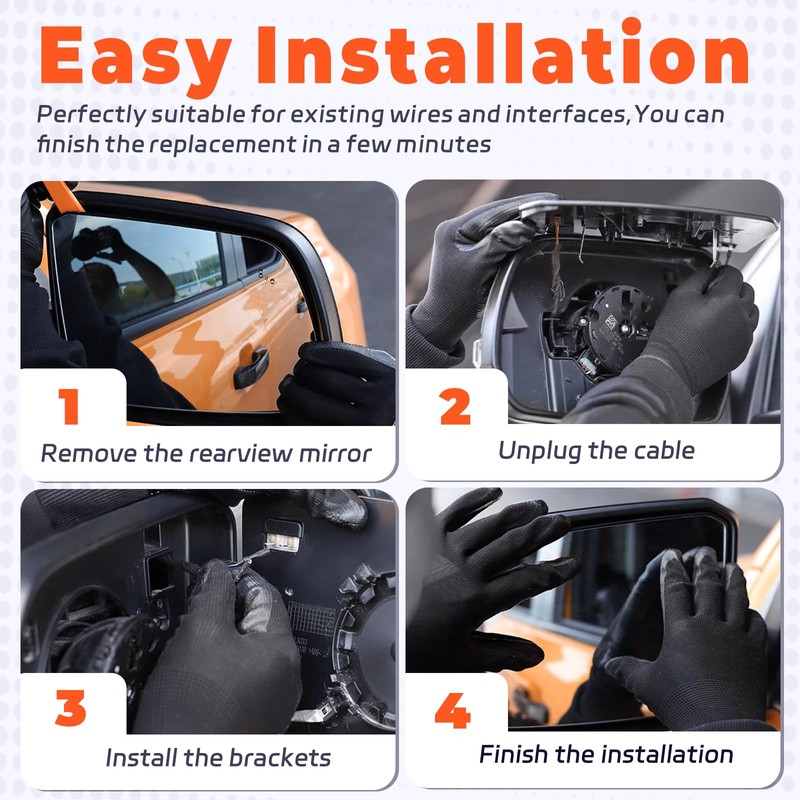 Easy Installation

Perfectly suitable for existing wires and interfaces,You can finish the replacement in a few minutes

1

Remove the rearview mirror

2

Unplug the cable

3

Install the brackets

4

Finish the installation