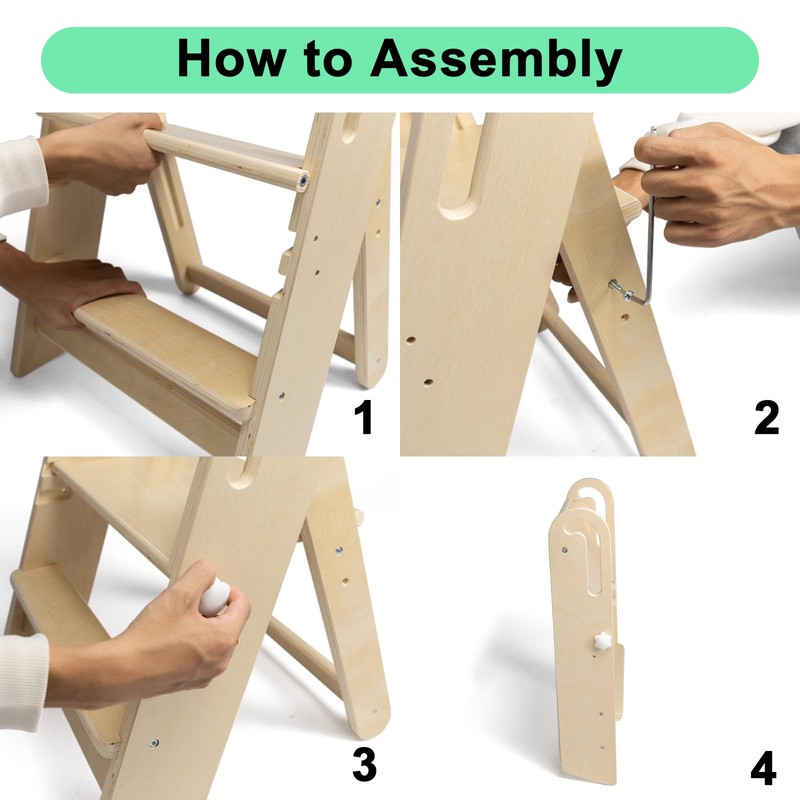 How to Assembly

1

2

3

4