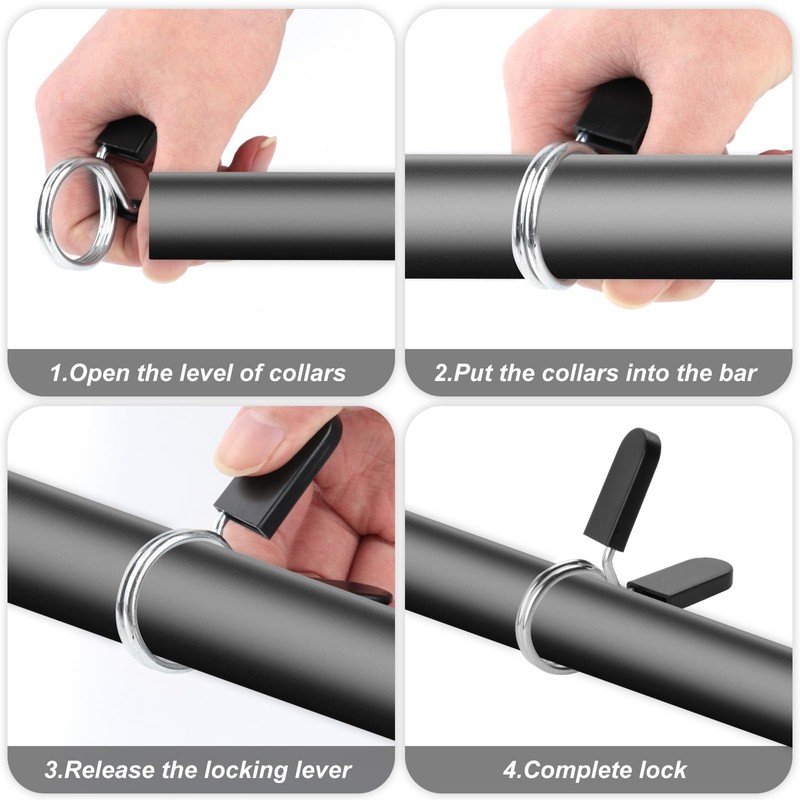 1.Open the level of collars

2.Put the collars into the bar

3.Release the locking lever

4.Complete lock