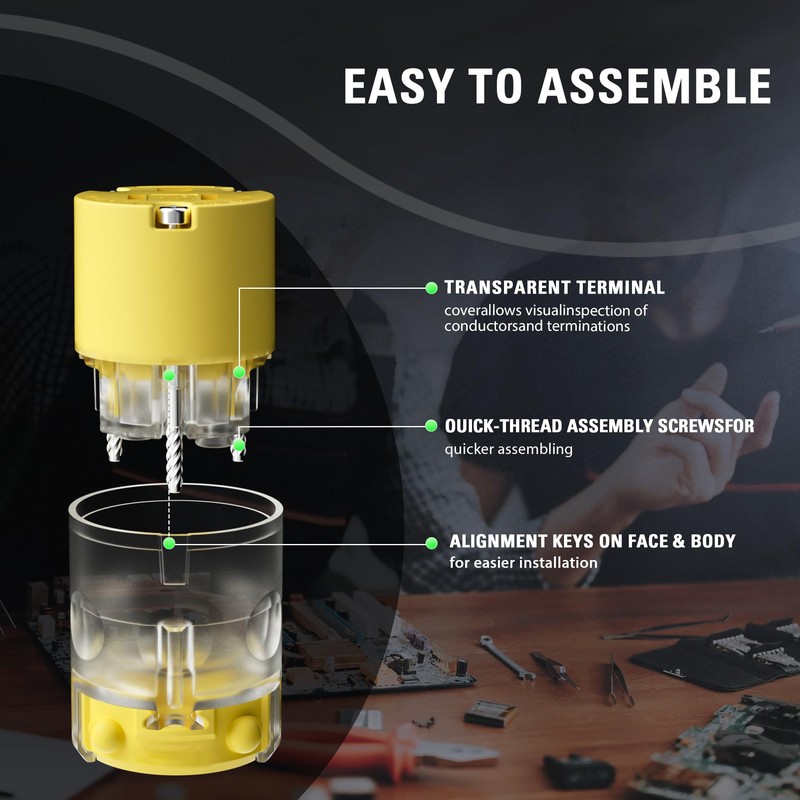 EASY TO ASSEMBLE

TRANSPARENT TERMINAL
coverallows visualinspection of conductorsand terminations

QUICK-THREAD ASSEMBLY SCREWSFOR
quicker assembling

ALIGNMENT KEYS ON FACE & BODY
for easier installation