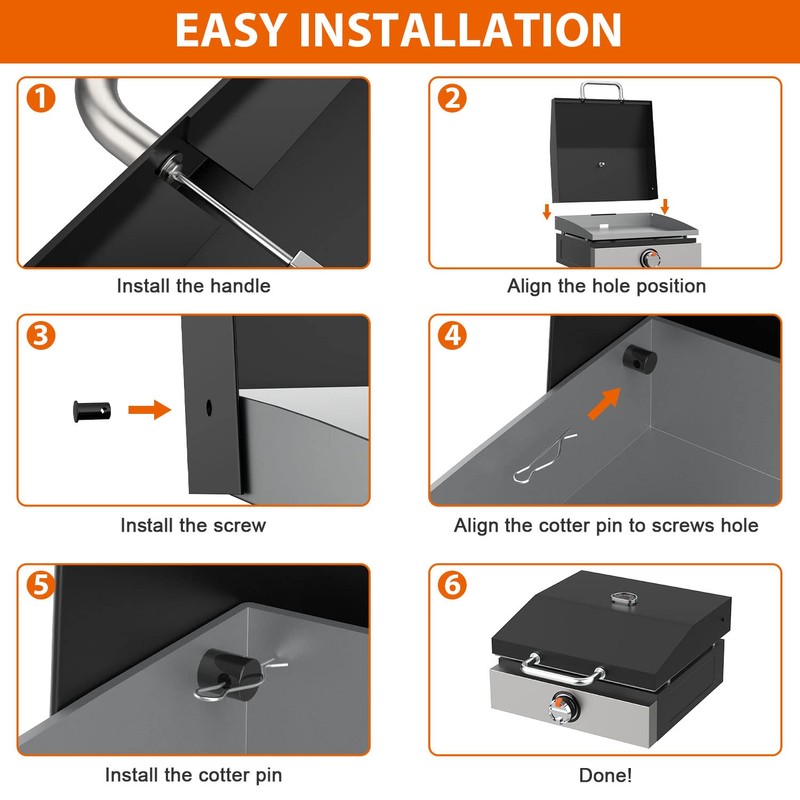 EASY INSTALLATION

1

Install the handle

2

Align the hole position

3

Install the screw

4

Align the cotter pin to screws hole

5

Install the cotter pin

6

Done!