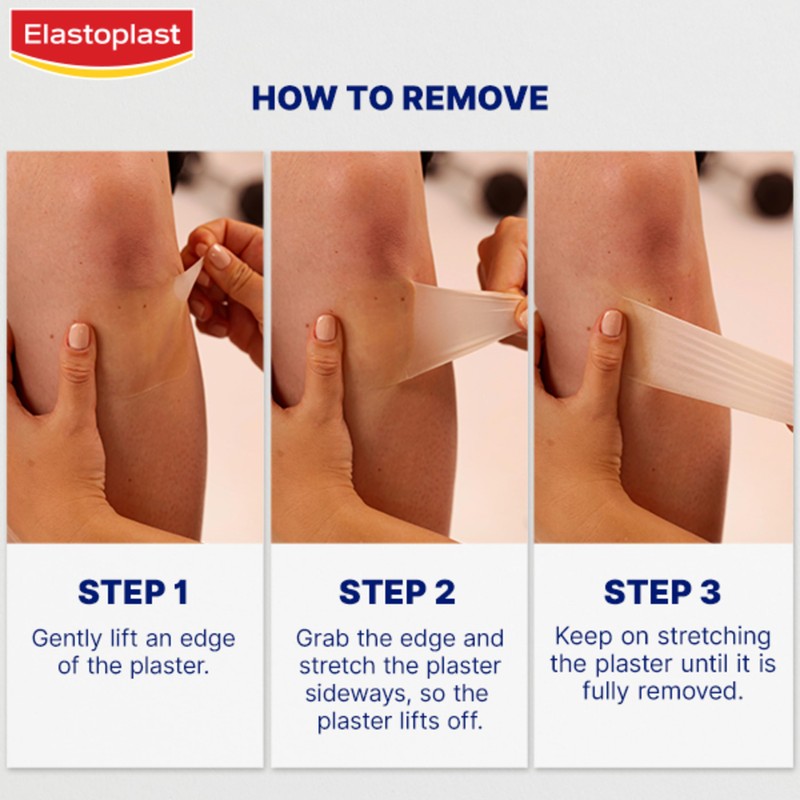 Elastoplast

HOW TO REMOVE

STEP 1
Gently lift an edge of the plaster.

STEP 2
Grab the edge and stretch the plaster sideways, so the plaster lifts off.

STEP 3
Keep on stretching the plaster until it is fully removed.