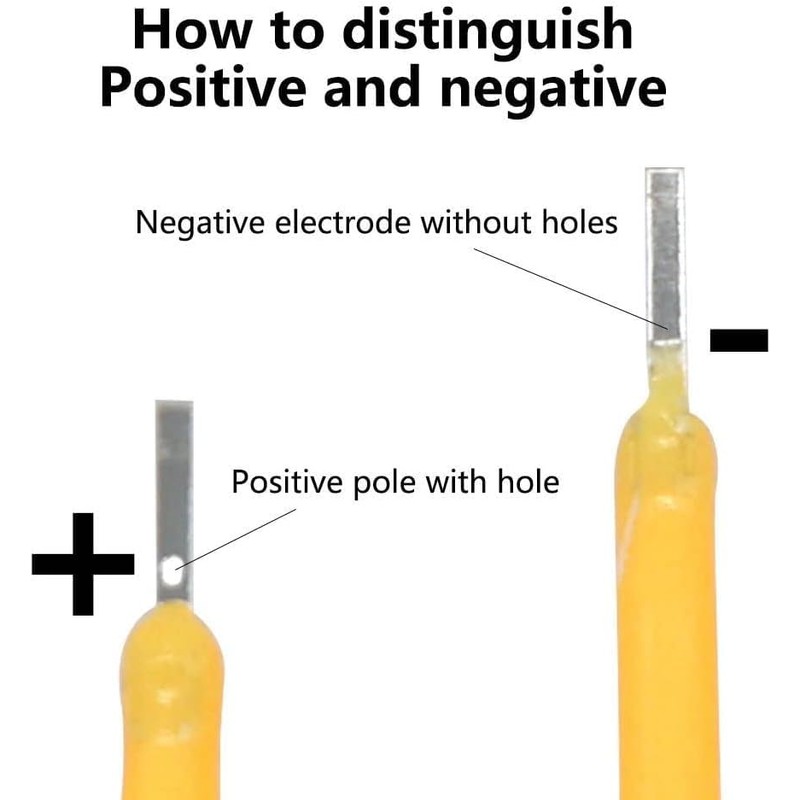 How to distinguish Positive and negative

Negative electrode without holes

-

Positive pole with hole

+