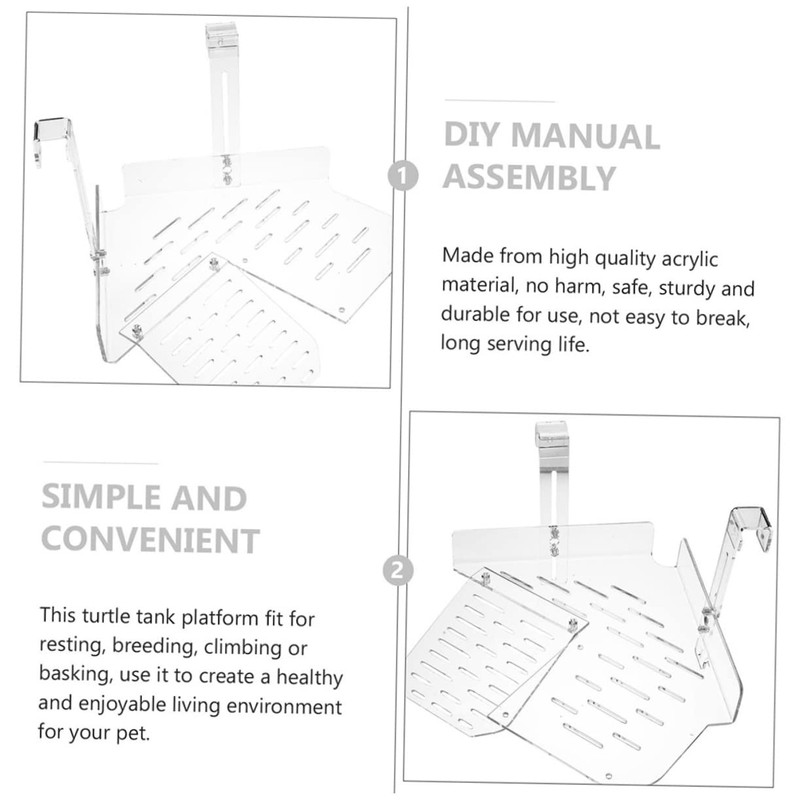 1

DIY MANUAL ASSEMBLY

Made from high quality acrylic material, no harm, safe, sturdy and durable for use, not easy to break, long serving life.

SIMPLE AND CONVENIENT

2

This turtle tank platform fit for resting, breeding, climbing or basking, use it to create a healthy and enjoyable living environment for your pet.