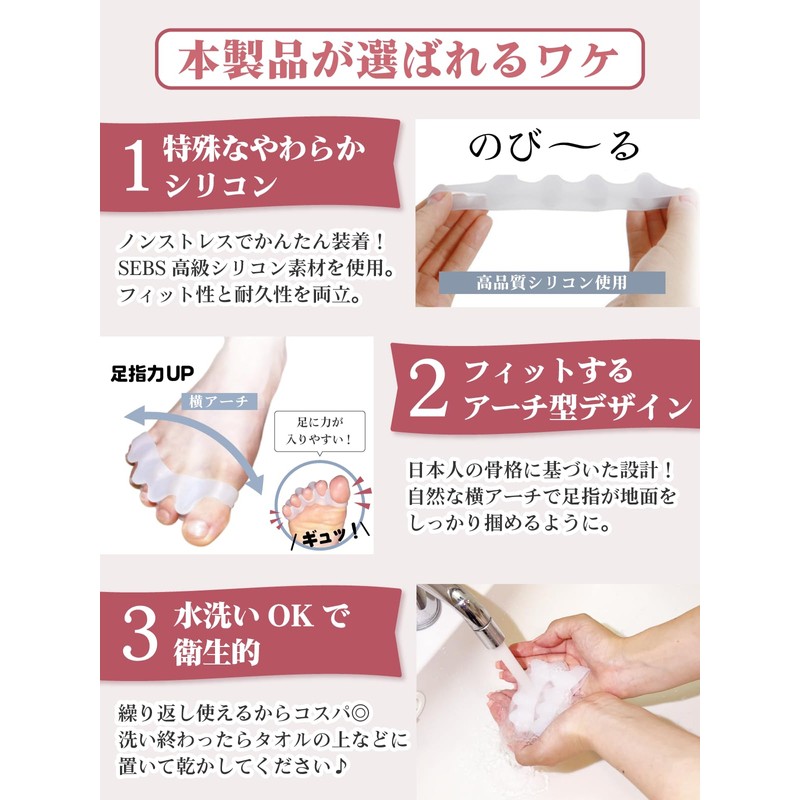 本製品が選ばれるワケ

1 特殊なやわらかシリコン

のび〜る

高品質シリコン使用

ノンストレスでかんたん装着！
SEBS 高級シリコン素材を使用。
フィット性と耐久性を両立。

足指力UP

横アーチ

足に力が入りやすい！

ギュッ！

2 フィットするアーチ型デザイン

日本人の骨格に基づいた設計！
自然な横アーチで足指が地面をしっかり掴めるように。

3 水洗い OK で衛生的

繰り返し使えるからコスパ◎
洗い終わったらタオルの上などに置いて乾かしてください♪