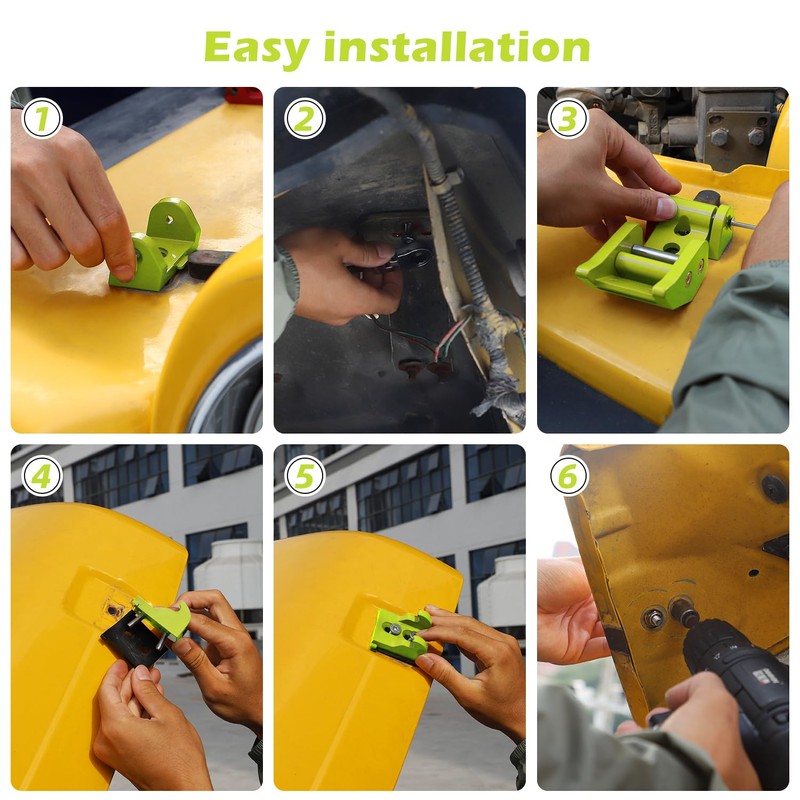 Easy installation

1

2

3

4

5

6