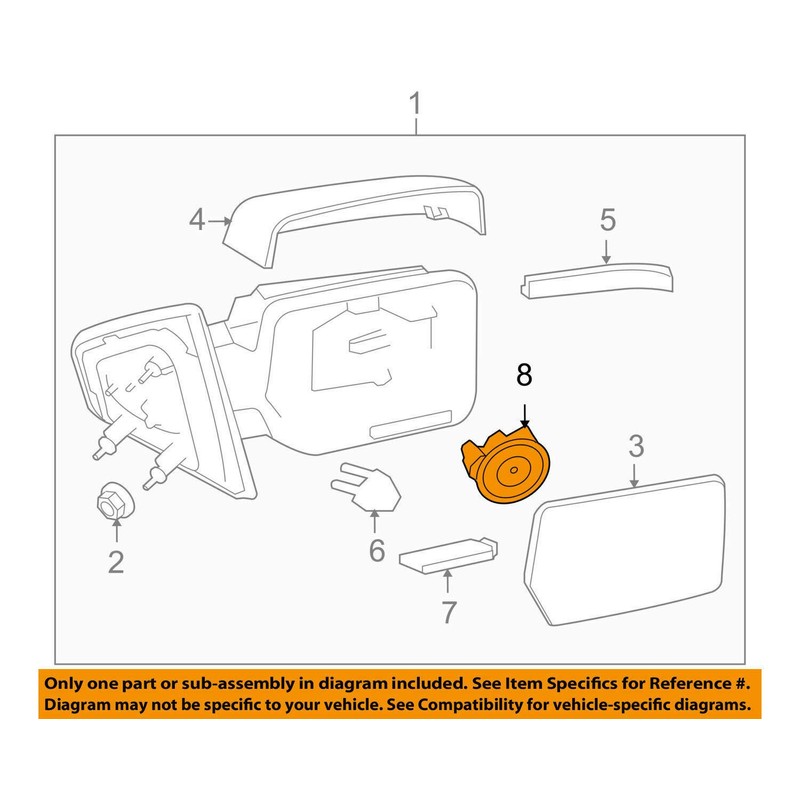 1

4

5

8

3

2

6

7

Only one part or sub-assembly in diagram included. See Item Specifics for Reference #.
Diagram may not be specific to your vehicle. See Compatibility for vehicle-specific diagrams.