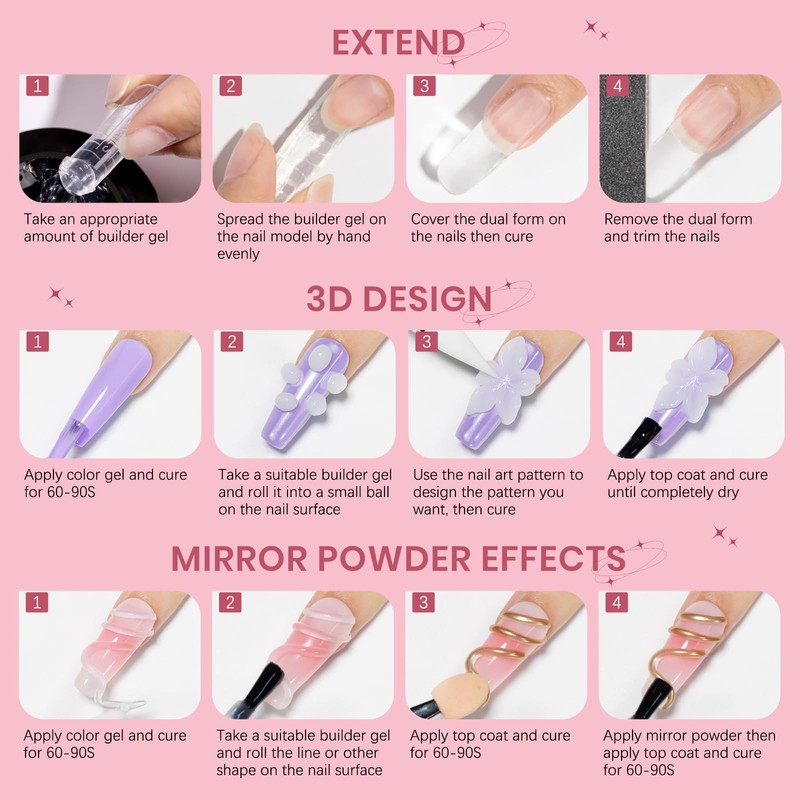 EXTEND

1
Take an appropriate amount of builder gel

2
Spread the builder gel on the nail model by hand evenly

3
Cover the dual form on the nails then cure

4
Remove the dual form and trim the nails

3D DESIGN

1
Apply color gel and cure for 60-90S

2
Take a suitable builder gel and roll it into a small ball on the nail surface

3
Use the nail art pattern to design the pattern you want, then cure

4
Apply top coat and cure until completely dry

MIRROR POWDER EFFECTS

1
Apply color gel and cure for 60-90S

2
Take a suitable builder gel and roll the line or other shape on the nail surface

3
Apply top coat and cure for 60-90S

4
Apply mirror powder then apply top coat and cure for 60-90S