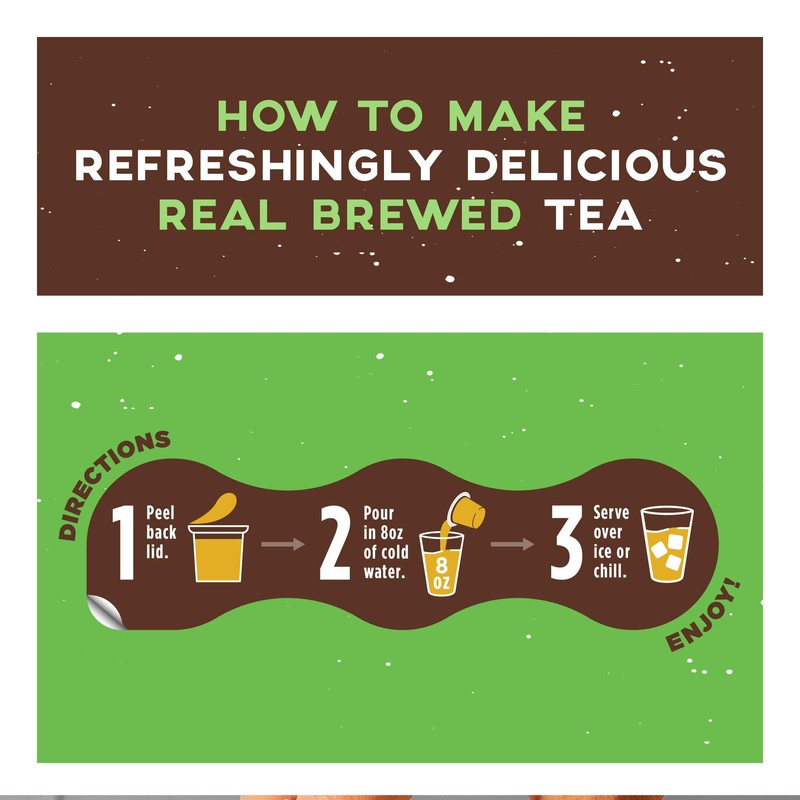 HOW TO MAKE
REFRESHINGLY DELICIOUS
REAL BREWED TEA

DIRECTIONS

1 Peel back lid.

2 Pour in 8oz of cold water.

8 OZ

3 Serve over ice or chill.

ENJOY!