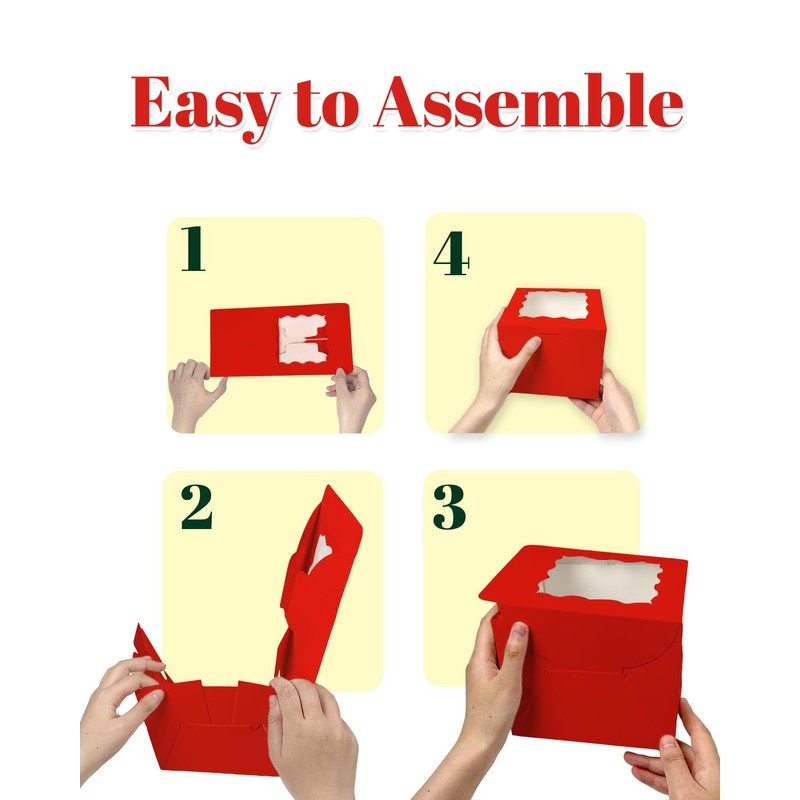 Easy to Assemble

1

4

2

3