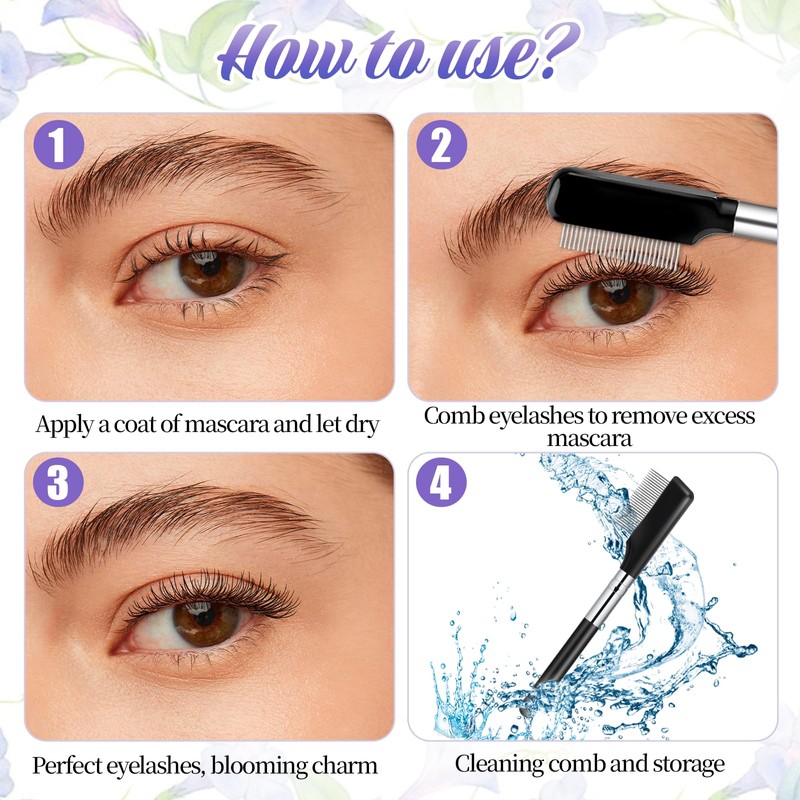 How to use?

1

Apply a coat of mascara and let dry

2

Comb eyelashes to remove excess mascara

3

Perfect eyelashes, blooming charm

4

Cleaning comb and storage