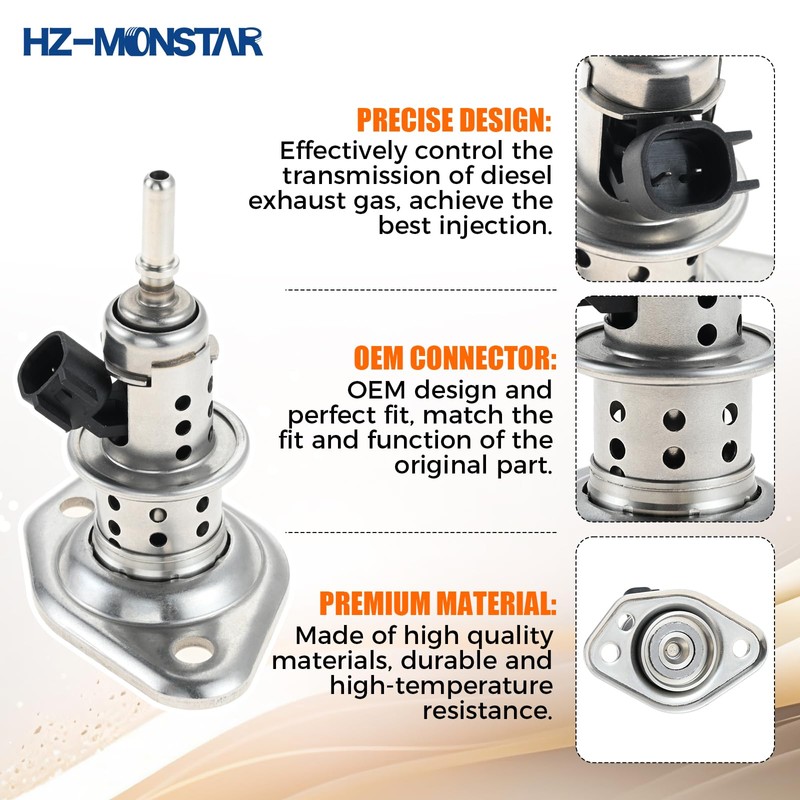 HZ-MONSTAR

PRECISE DESIGN:
Effectively control the transmission of diesel exhaust gas, achieve the best injection.

OEM CONNECTOR:
OEM design and perfect fit, match the fit and function of the original part.

PREMIUM MATERIAL:
Made of high quality materials, durable and high-temperature resistance.