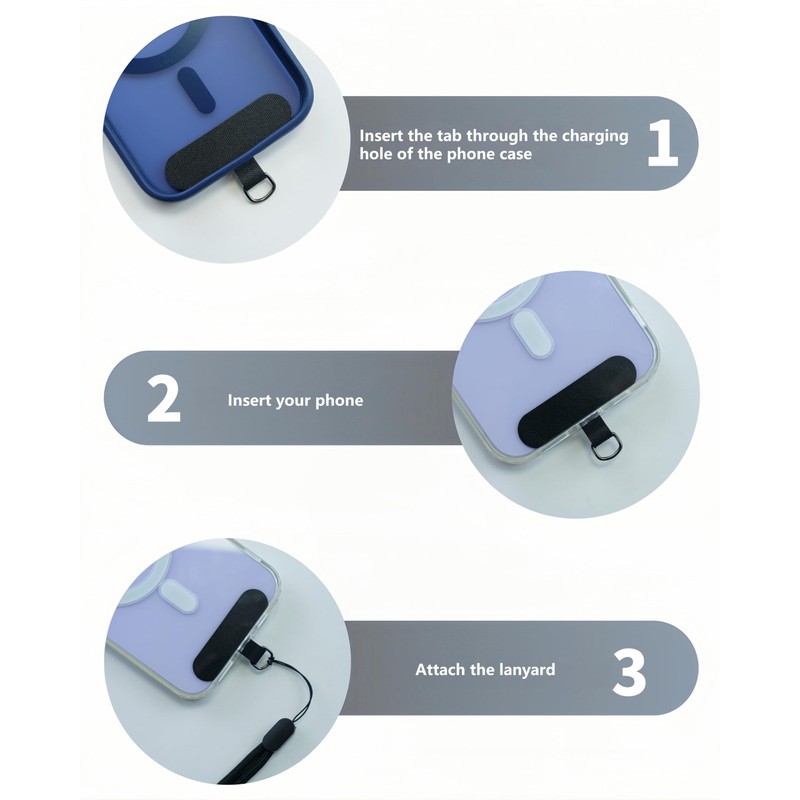 Insert the tab through the charging hole of the phone case

1

2

Insert your phone

Attach the lanyard

3