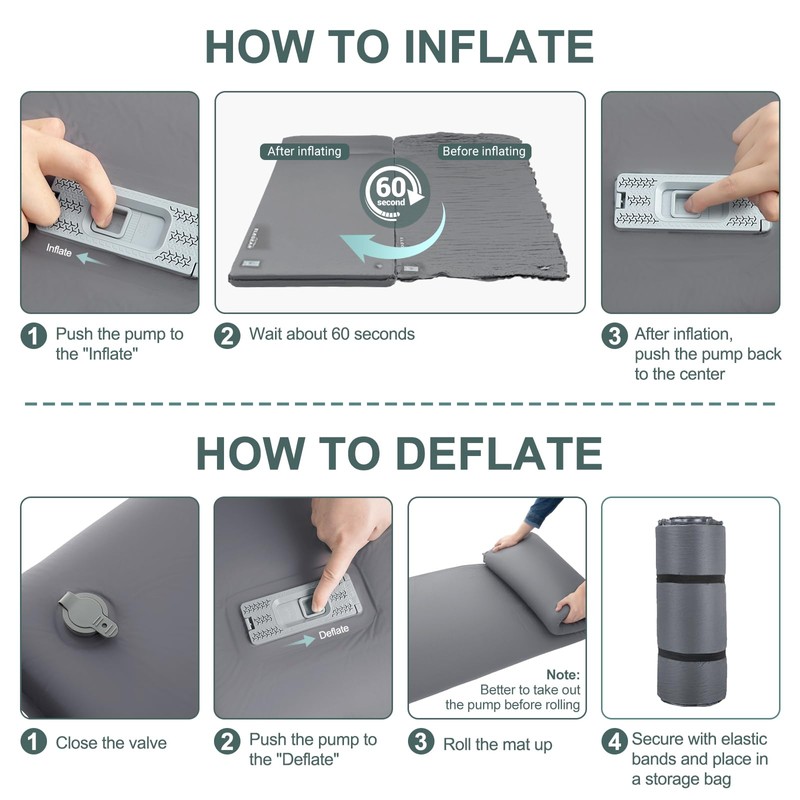 HOW TO INFLATE

Inflate

After inflating

Before inflating

60 second

1 Push the pump to the "Inflate"

2 Wait about 60 seconds

3 After inflation, push the pump back to the center

HOW TO DEFLATE

Deflate

Note: Better to take out the pump before rolling

1 Close the valve

2 Push the pump to the "Deflate"

3 Roll the mat up

4 Secure with elastic bands and place in a storage bag